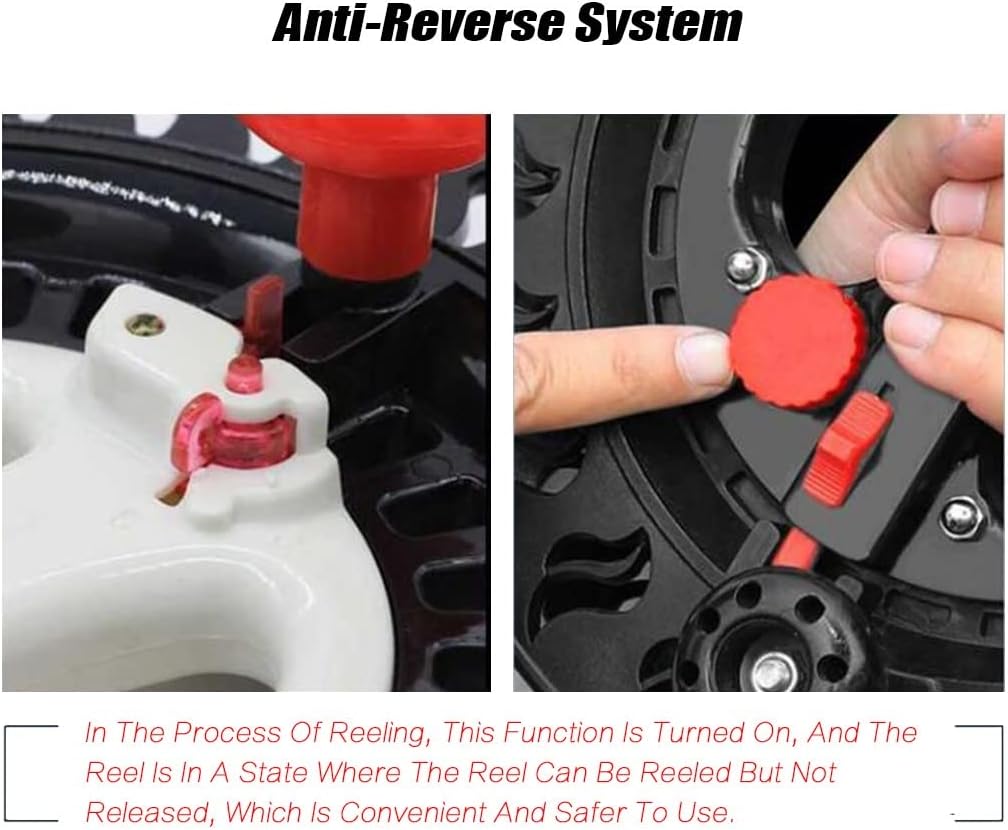 Anti-Reverse System

In The Process Of Reeling, This Function Is Turned On, And The Reel Is In A State Where The Reel Can Be Reeled But Not Released, Which Is Convenient And Safer To Use.