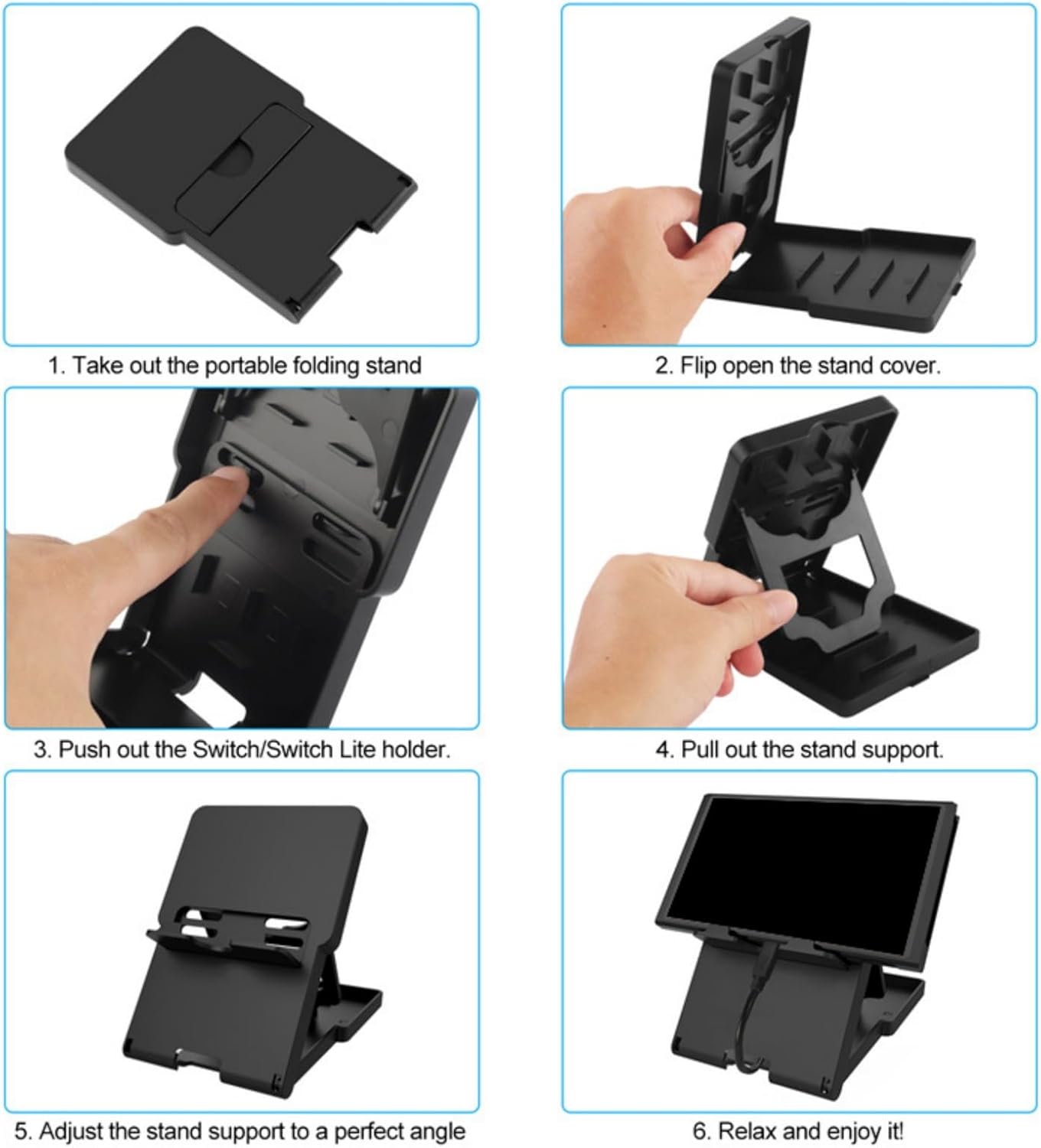 1. Take out the portable folding stand

2. Flip open the stand cover.

3. Push out the Switch/Switch Lite holder.

4. Pull out the stand support.

5. Adjust the stand support to a perfect angle

6. Relax and enjoy it!