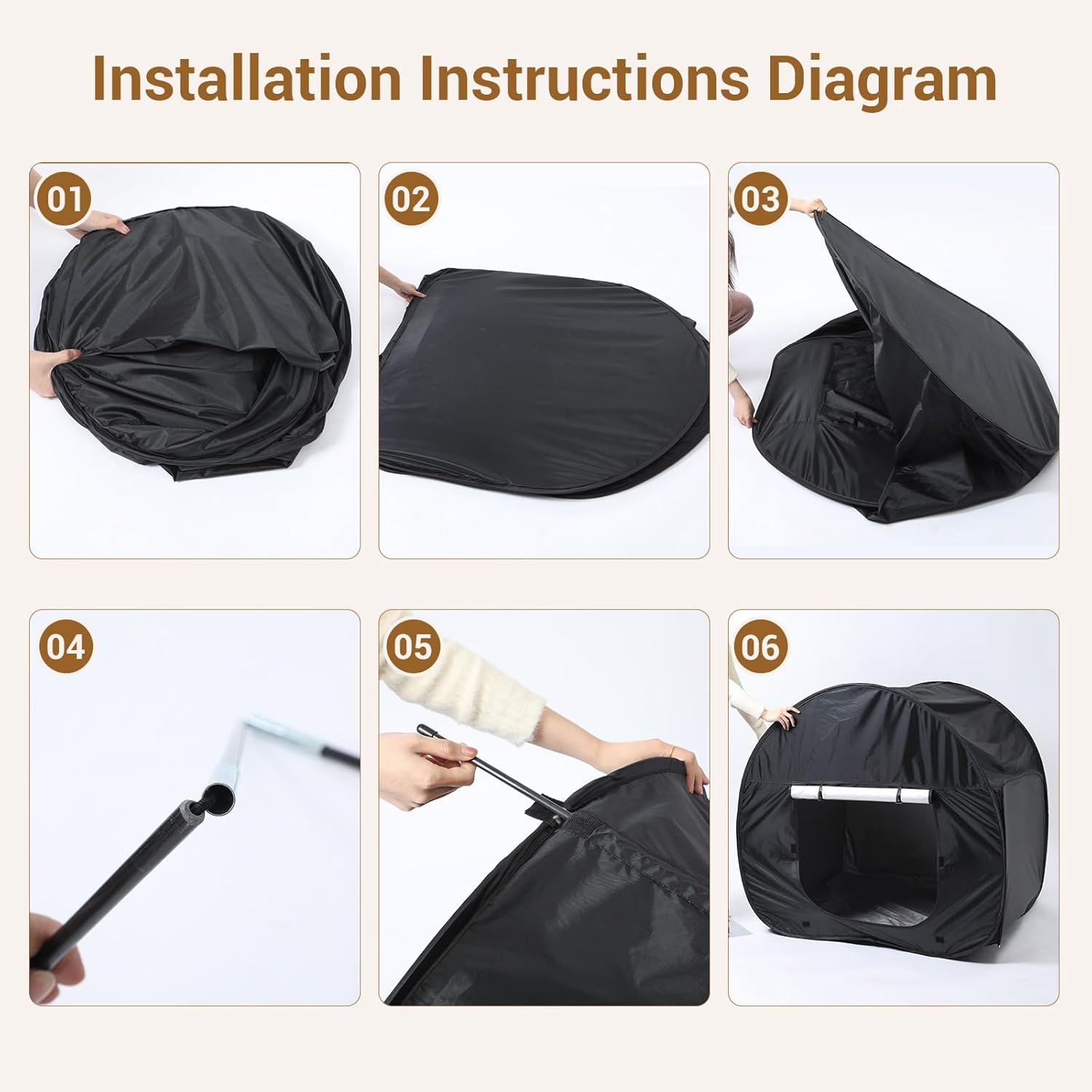 Installation Instructions Diagram

01

02

03

04

05

06