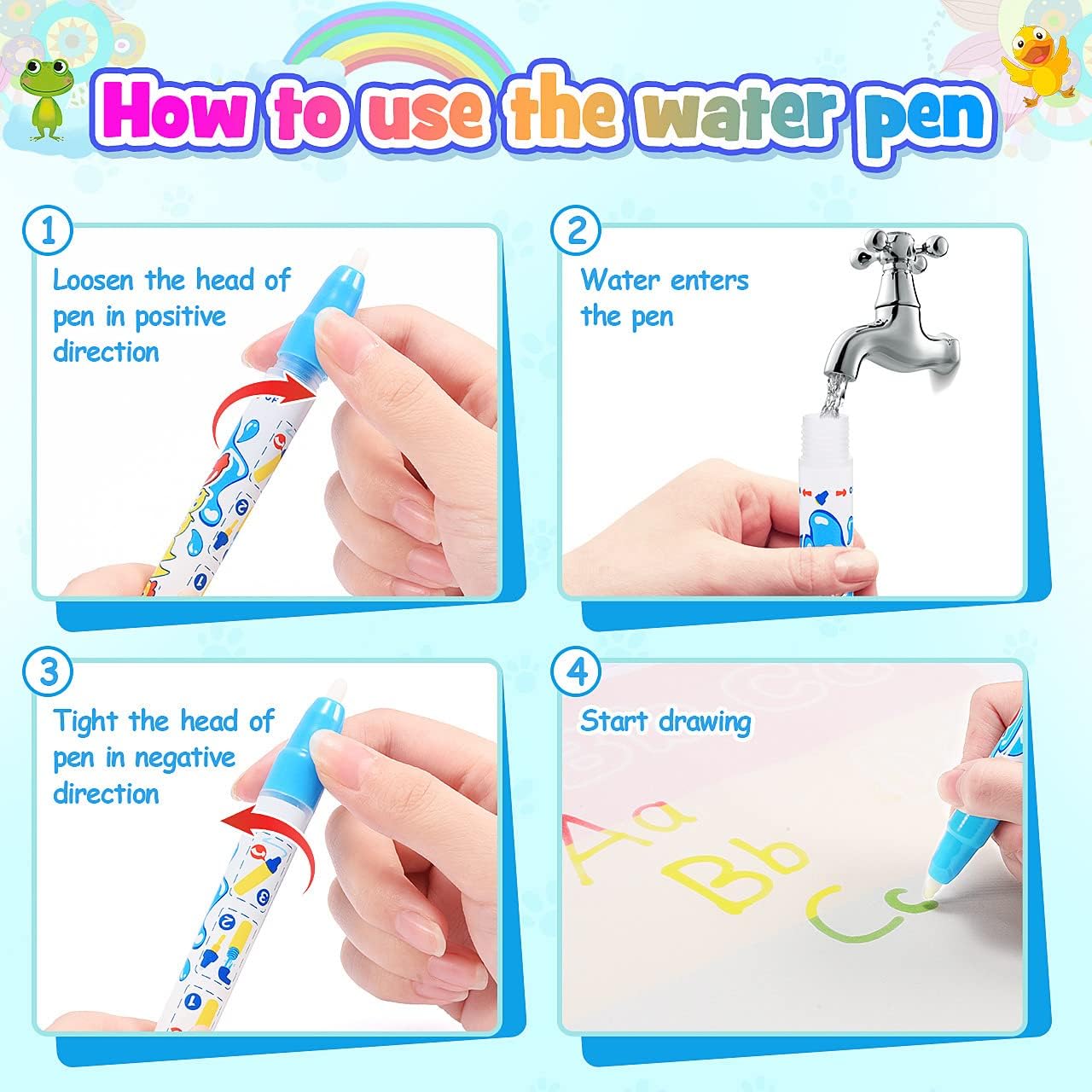 How to use the water pen

1
Loosen the head of pen in positive direction

2
Water enters the pen

3
Tight the head of pen in negative direction

4
Start drawing

Aa
Bb
Cc