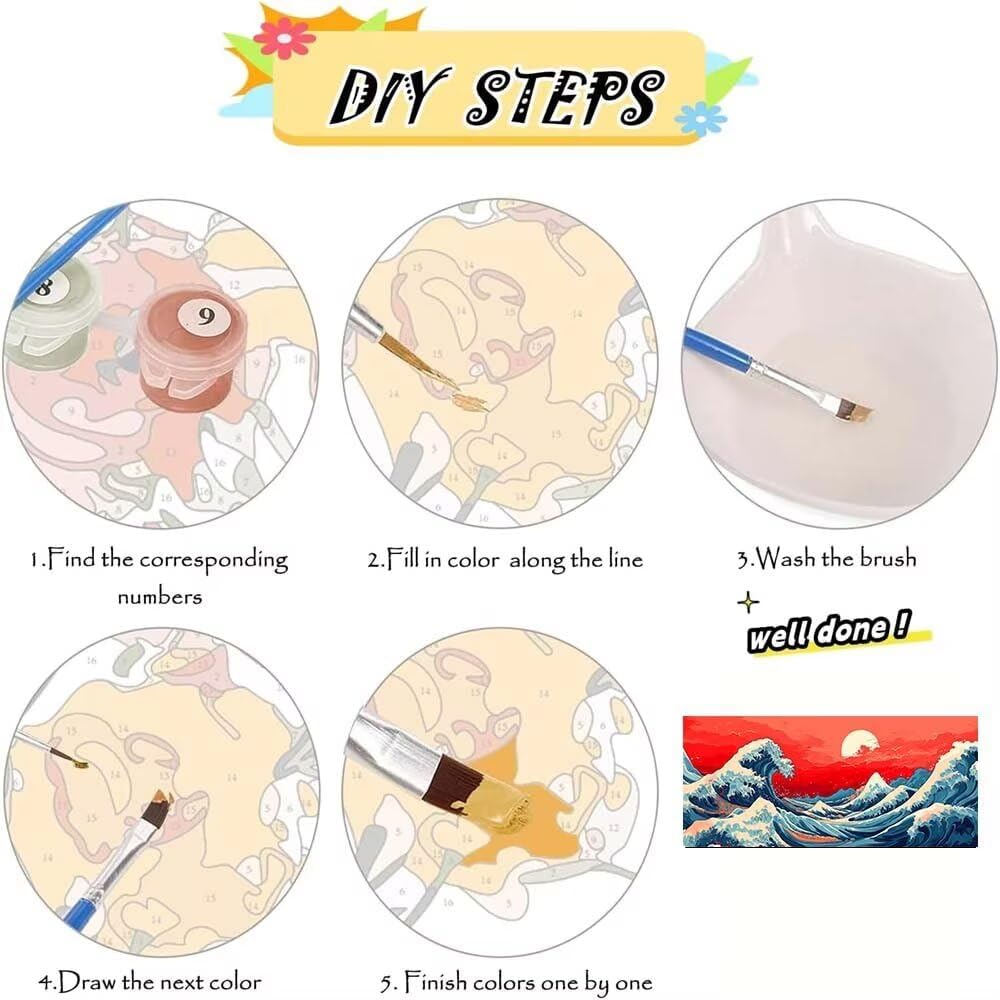 DIY STEPS

8

9

1.Find the corresponding numbers

2.Fill in color along the line

3.Wash the brush

well done !

4.Draw the next color

5. Finish colors one by one