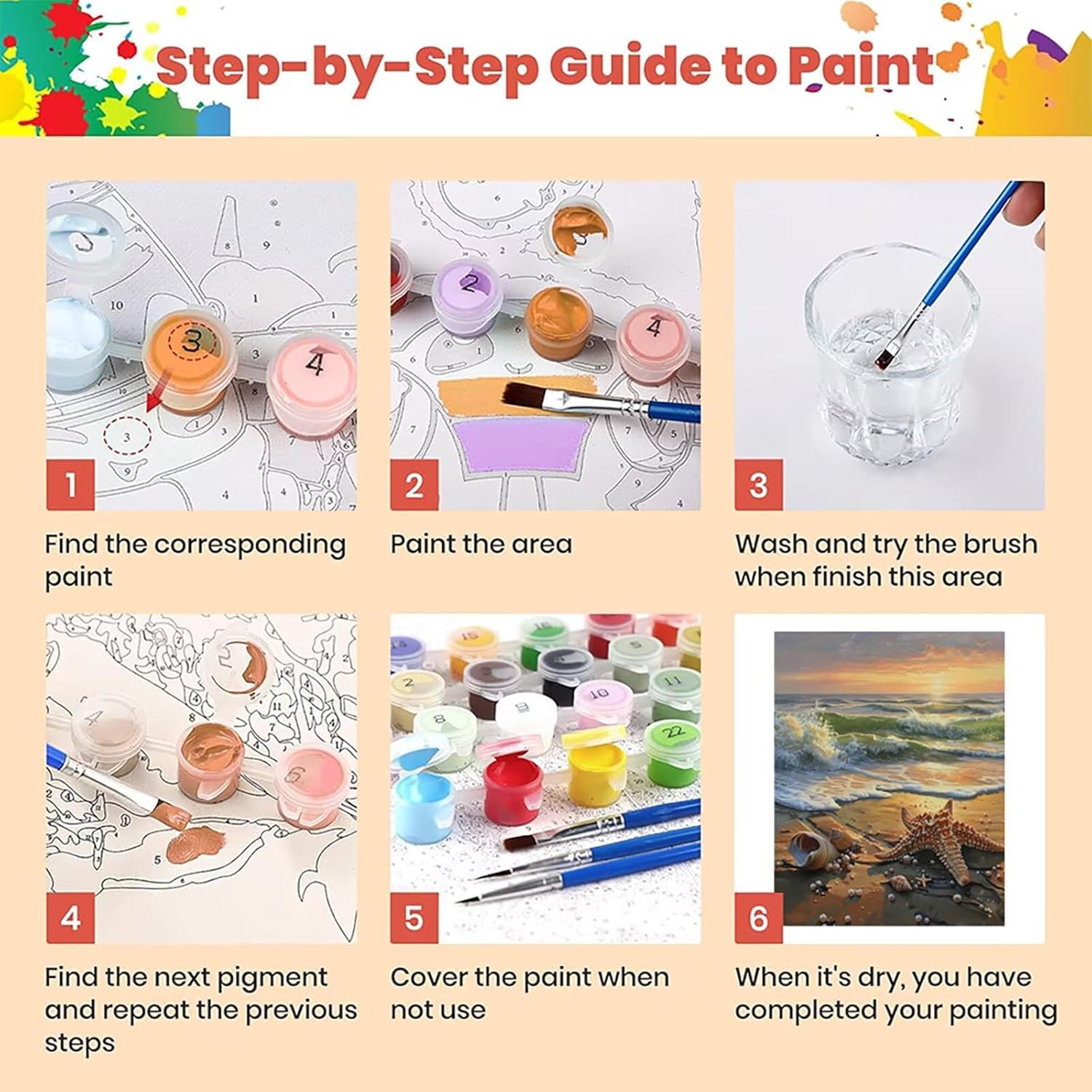 Step-by-Step Guide to Paint

1

Find the corresponding paint

2

Paint the area

3

Wash and try the brush when finish this area

4

Find the next pigment and repeat the previous steps

5

Cover the paint when not use

6

When it's dry, you have completed your painting