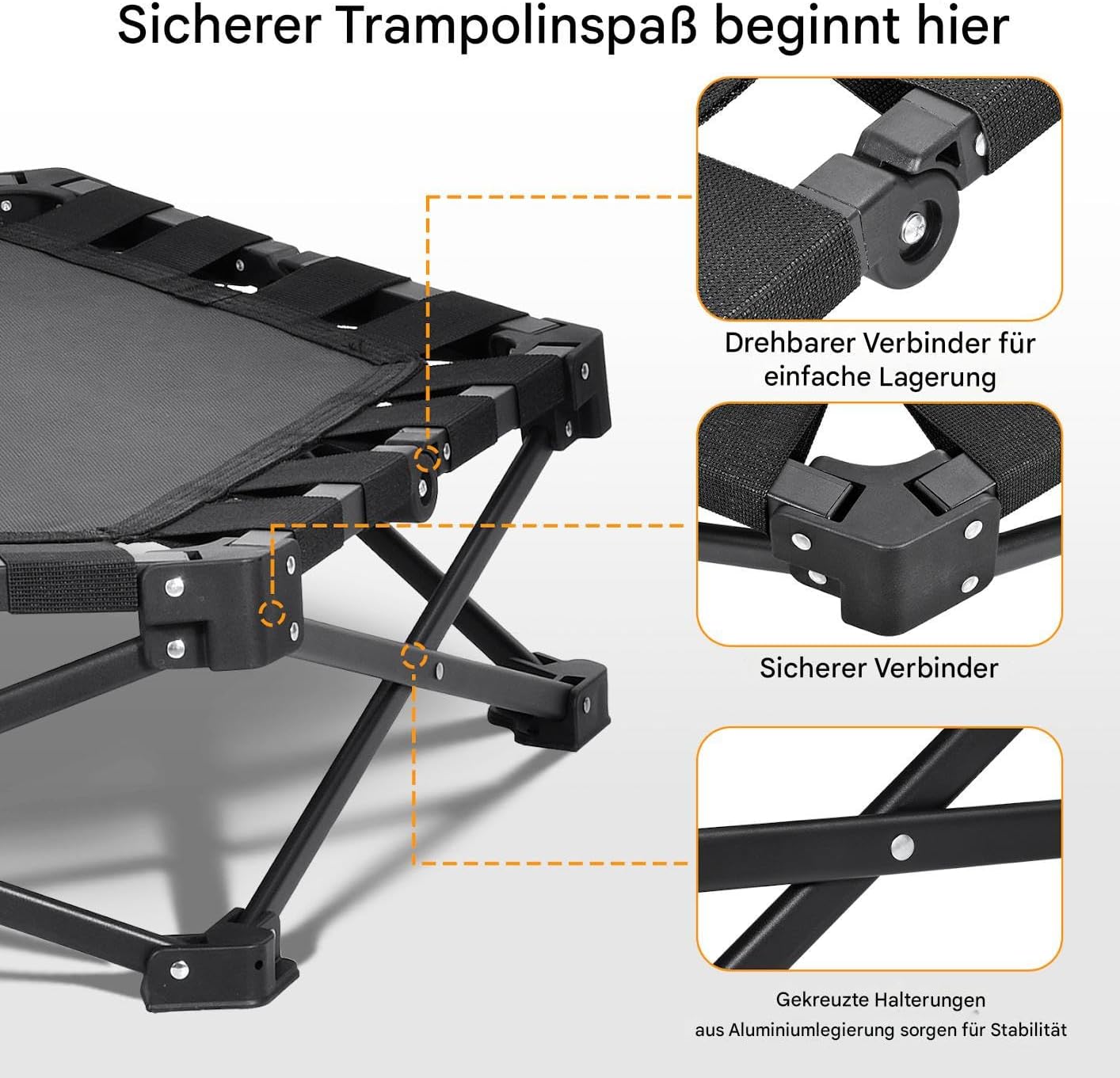 Sicherer Trampolinspaß beginnt hier

Drehbarer Verbinder für einfache Lagerung

Sicherer Verbinder

Gekreuzte Halterungen aus Aluminiumlegierung sorgen für Stabilität