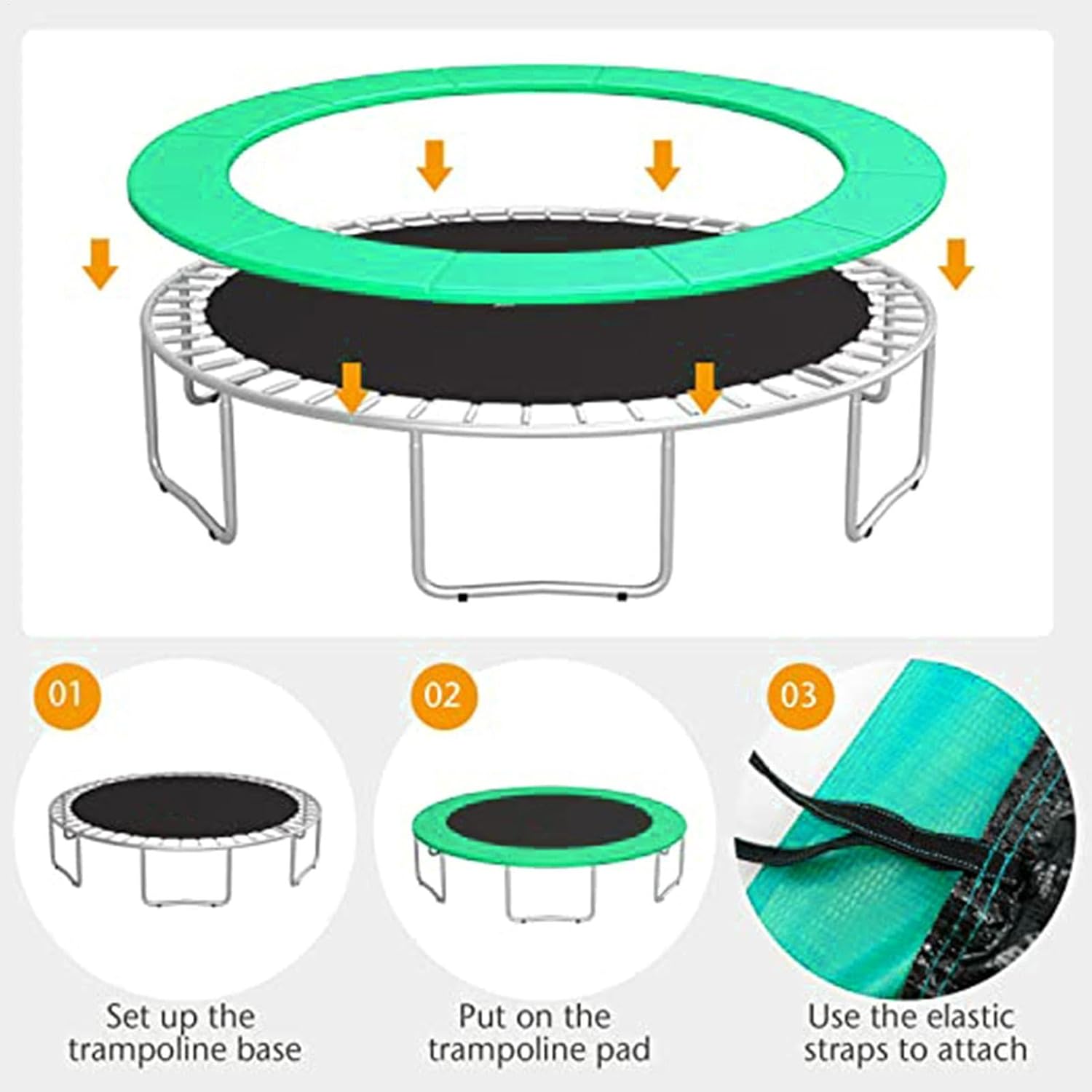 01

Set up the trampoline base

02

Put on the trampoline pad

03

Use the elastic straps to attach