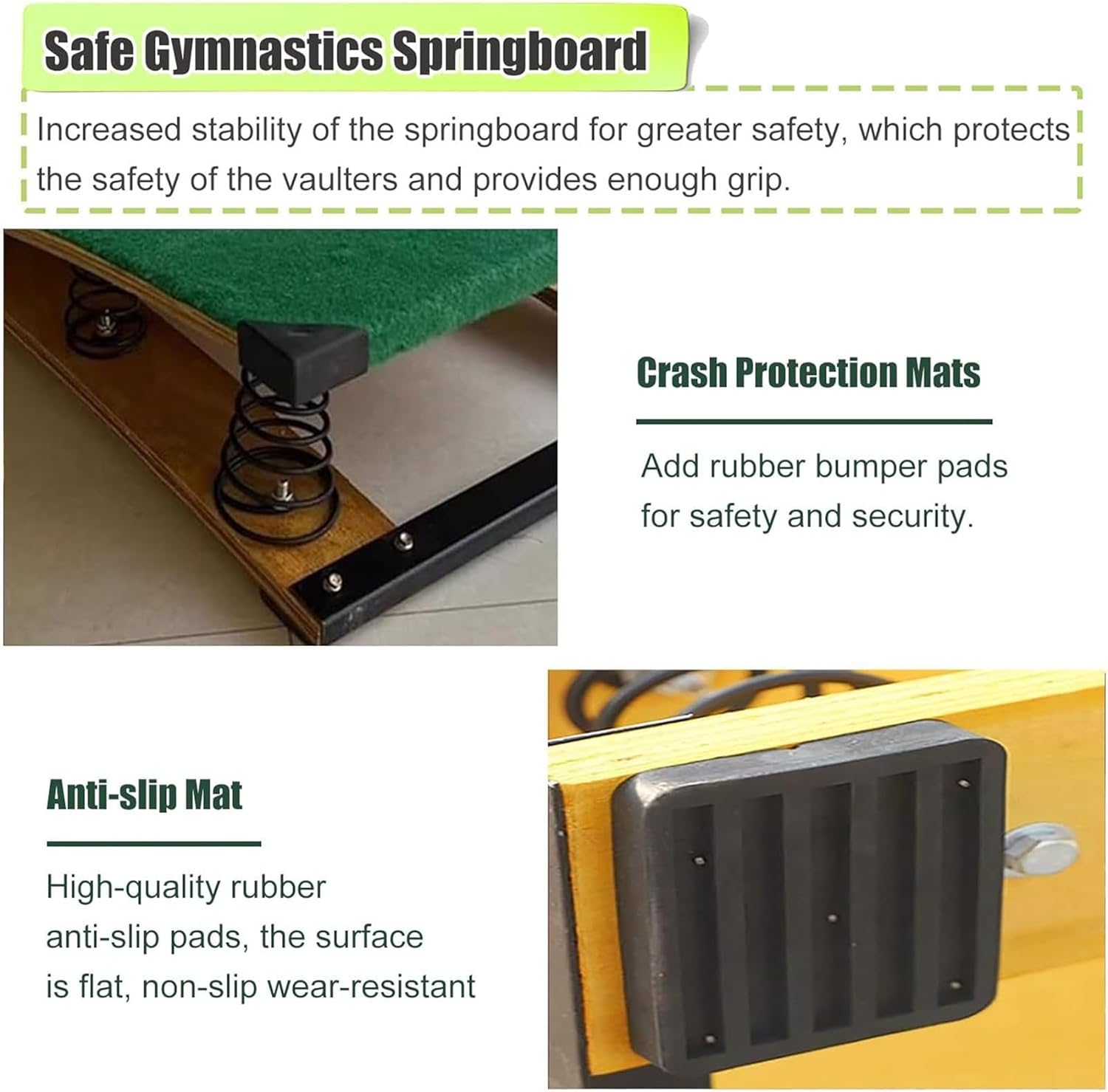 Safe Gymnastics Springboard

Increased stability of the springboard for greater safety, which protects the safety of the vaulters and provides enough grip.

Crash Protection Mats

Add rubber bumper pads for safety and security.

Anti-slip Mat

High-quality rubber anti-slip pads, the surface is flat, non-slip wear-resistant