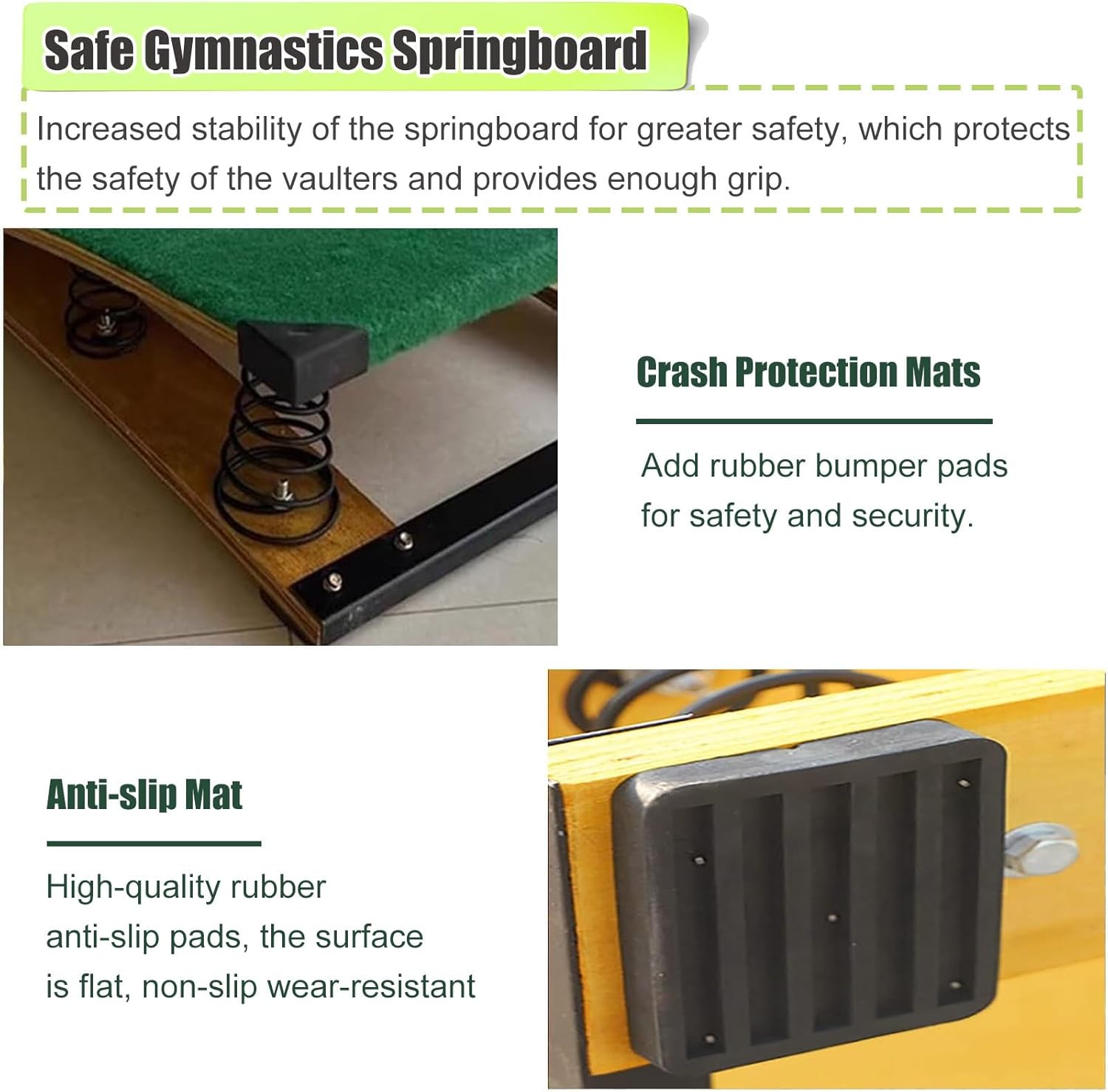 Safe Gymnastics Springboard

Increased stability of the springboard for greater safety, which protects the safety of the vaulters and provides enough grip.

Crash Protection Mats

Add rubber bumper pads for safety and security.

Anti-slip Mat

High-quality rubber anti-slip pads, the surface is flat, non-slip wear-resistant