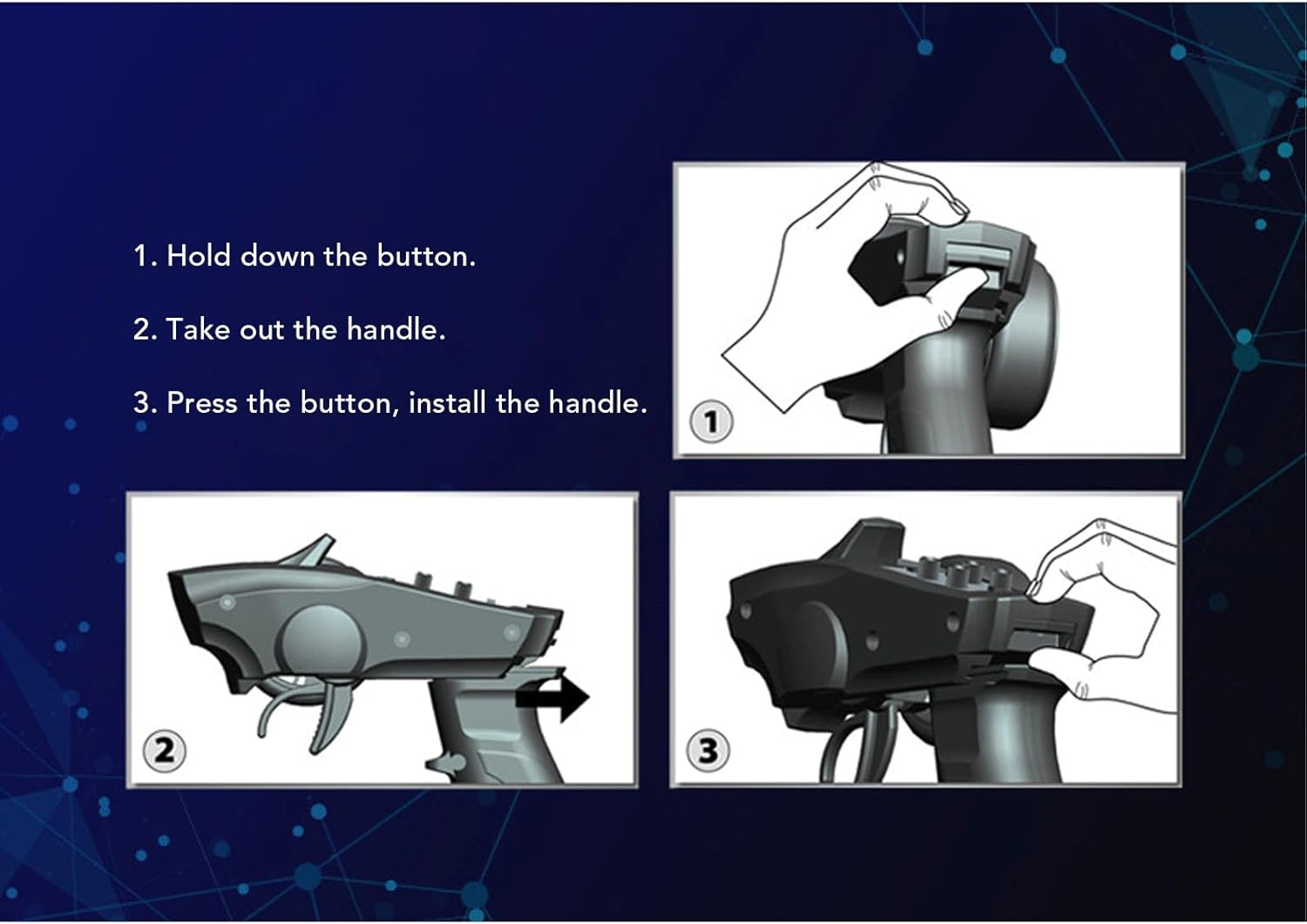 1. Hold down the button.

2. Take out the handle.

3. Press the button, install the handle.

1

2

3