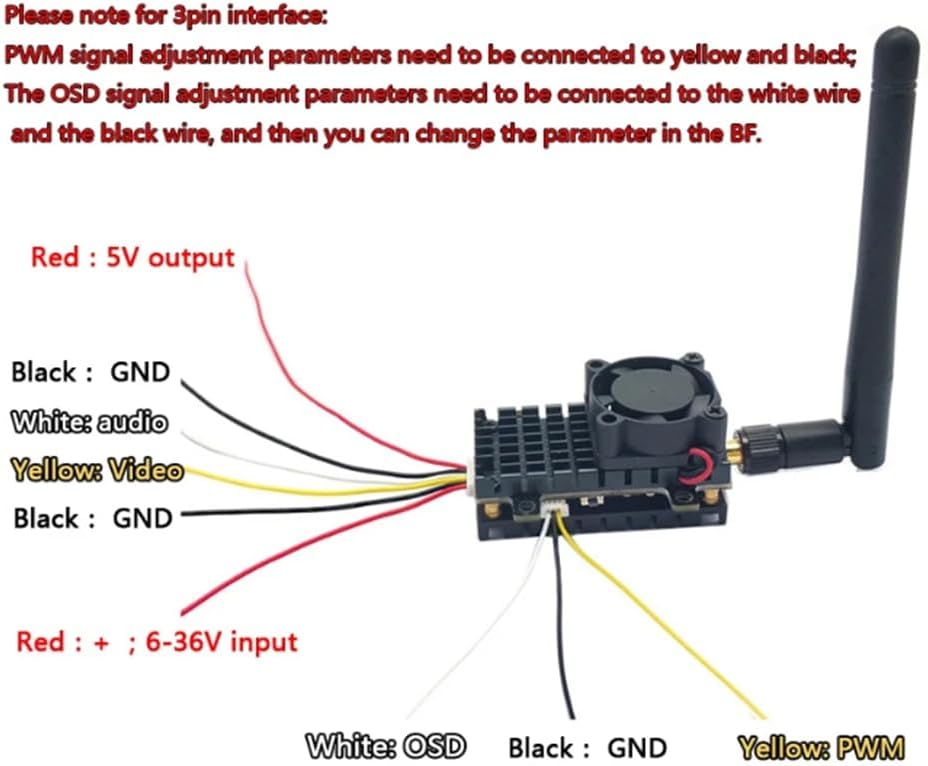 Please note for 3pin interface:
PWM signal adjustment parameters need to be connected to yellow and black;
The OSD signal adjustment parameters need to be connected to the white wire and the black wire, and then you can change the parameter in the BF.

Red : 5V output

Black : GND

White: audio

Yellow: Video

Black : GND

Red : + ; 6-36V input

White: OSD

Black : GND

Yellow: PWM