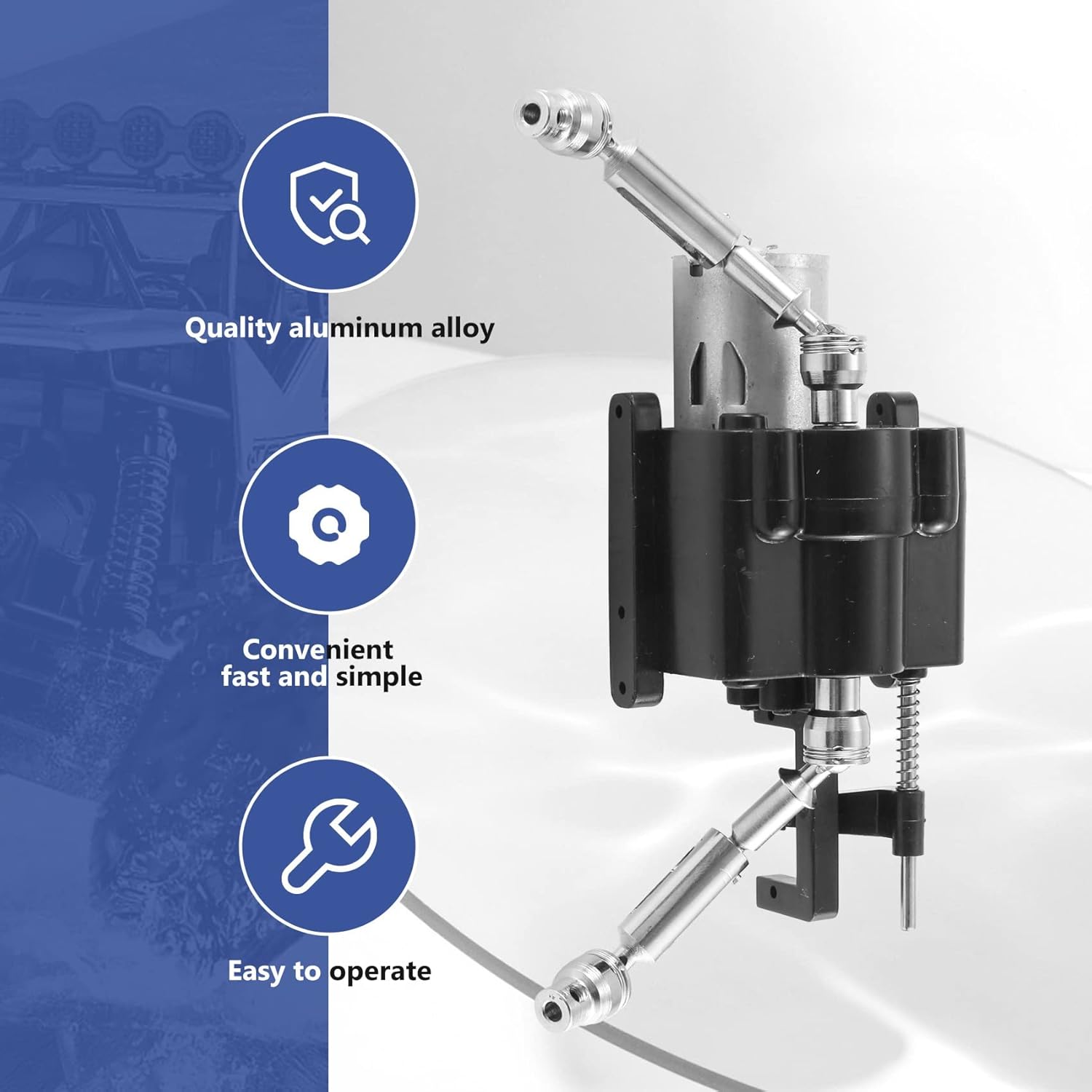 Quality aluminum alloy

Convenient
fast and simple

Easy to operate