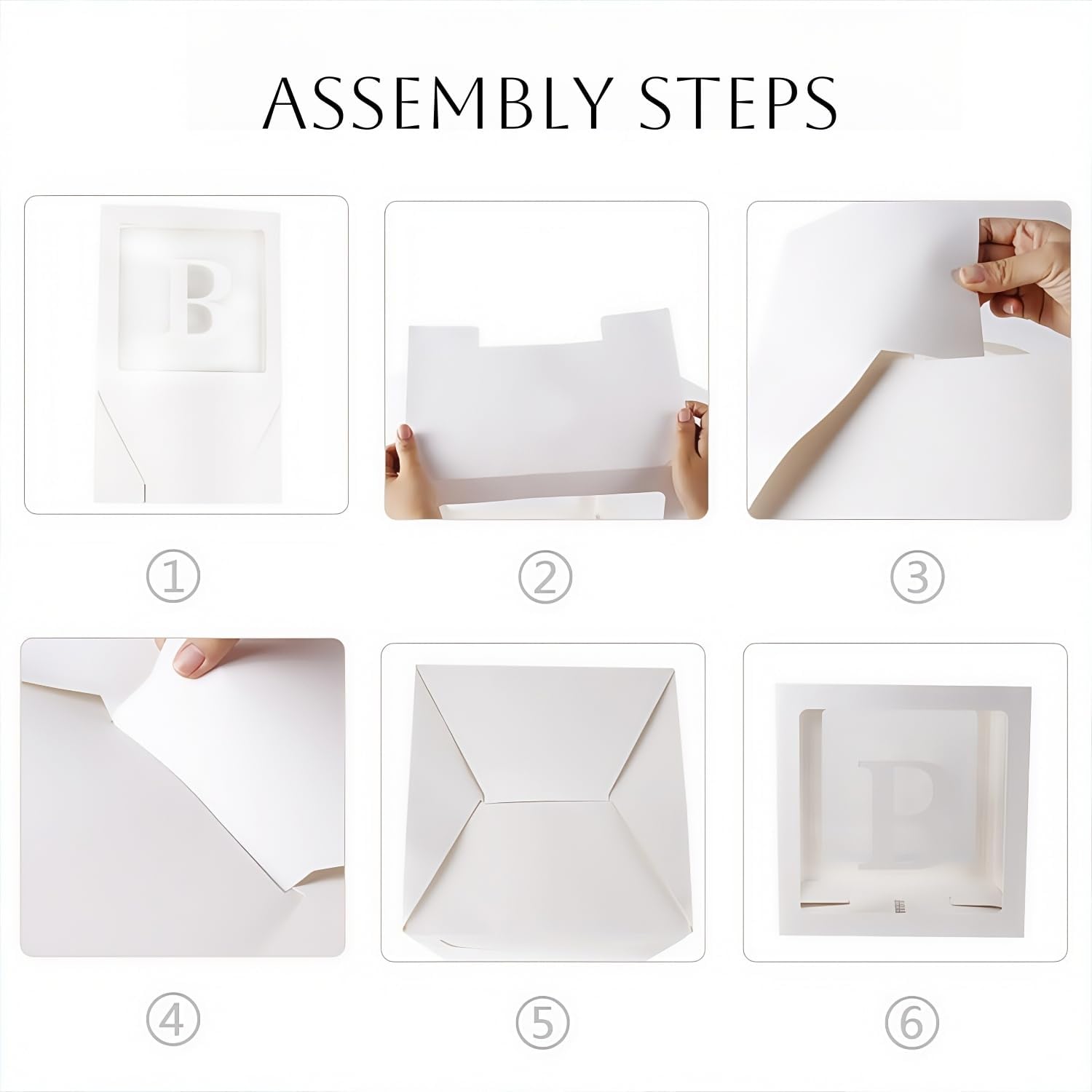 ASSEMBLY STEPS

B

①

②

③

④

⑤

B

⑥