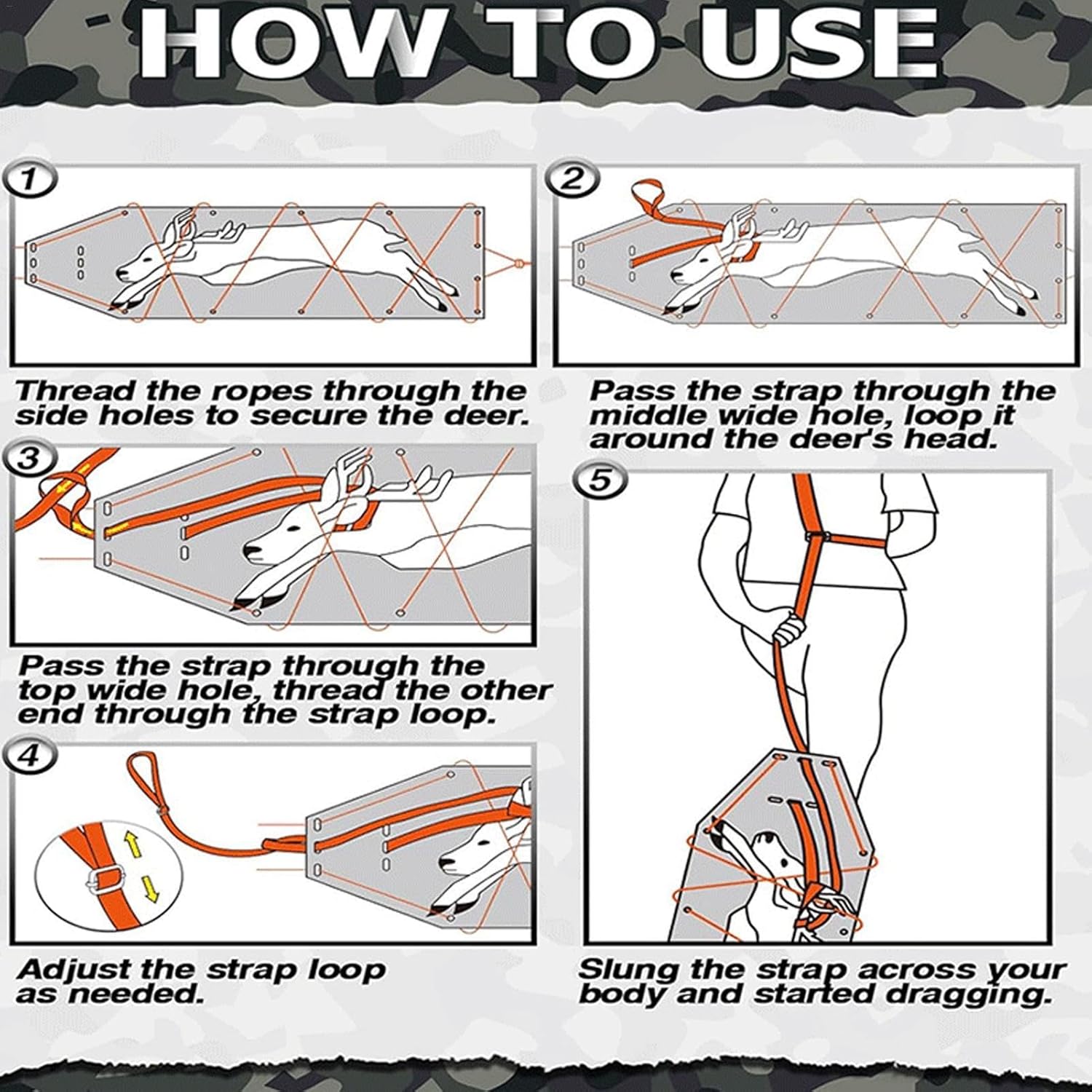 HOW TO USE

1

Thread the ropes through the side holes to secure the deer.

2

Pass the strap through the middle wide hole, loop it around the deer's head.

3

Pass the strap through the top wide hole, thread the other end through the strap loop.

4

Adjust the strap loop as needed.

5

Slung the strap across your body and started dragging.