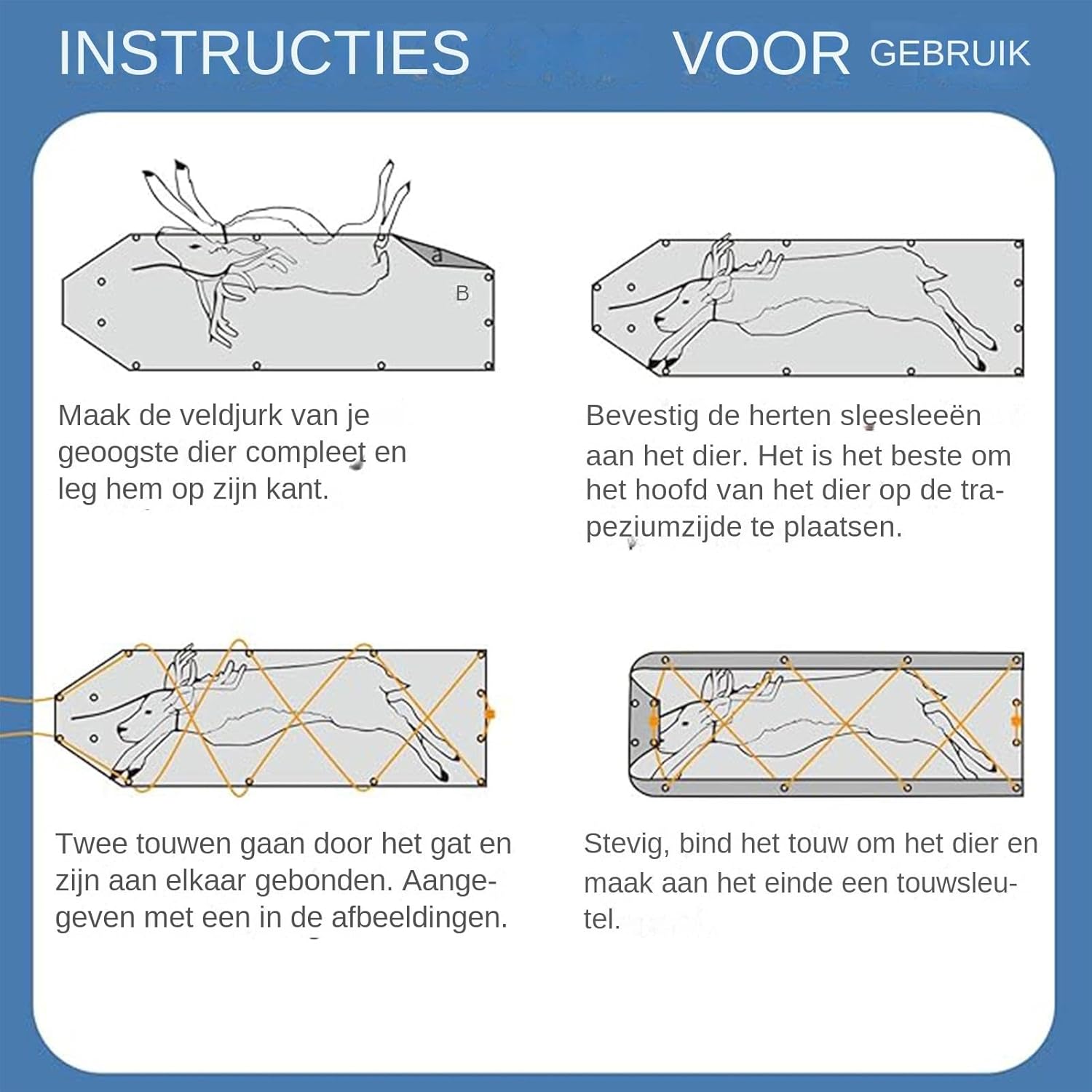 INSTRUCTIES VOOR GEBRUIK

a

B

Maak de veldjurk van je geoogste dier compleet en leg hem op zijn kant.

Bevestig de herten sleesleeën aan het dier. Het is het beste om het hoofd van het dier op de trapeziumzijde te plaatsen.

Twee touwen gaan door het gat en zijn aan elkaar gebonden. Aangegeven met een in de afbeeldingen.

Stevig, bind het touw om het dier en maak aan het einde een touwsleutel.