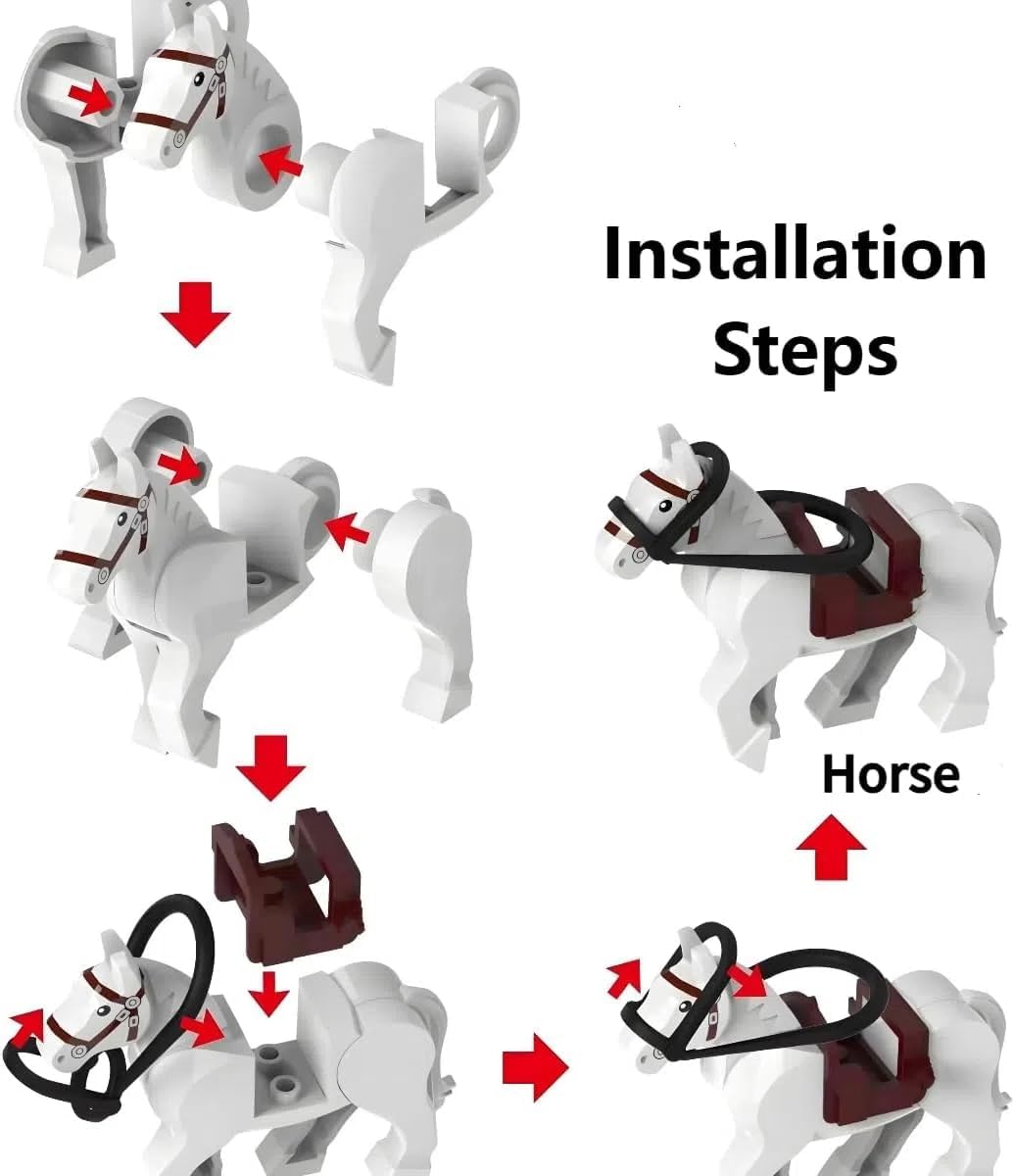 Installation Steps

Horse