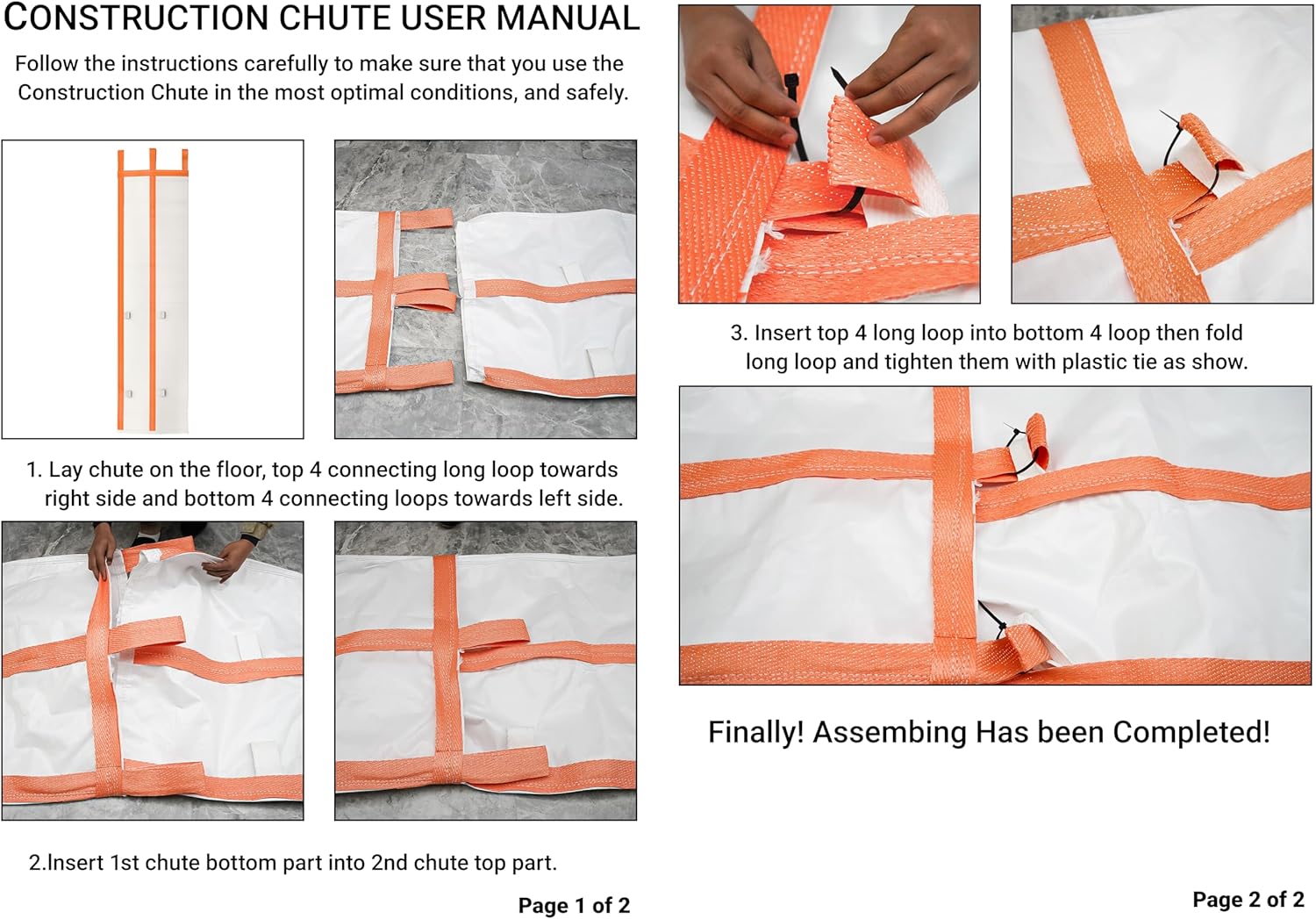 CONSTRUCTION CHUTE USER MANUAL

Follow the instructions carefully to make sure that you use the Construction Chute in the most optimal conditions, and safely.

1. Lay chute on the floor, top 4 connecting long loop towards right side and bottom 4 connecting loops towards left side.

2.Insert 1st chute bottom part into 2nd chute top part.

Page 1 of 2

3. Insert top 4 long loop into bottom 4 loop then fold long loop and tighten them with plastic tie as show.

Finally! Assembing Has been Completed!

Page 2 of 2