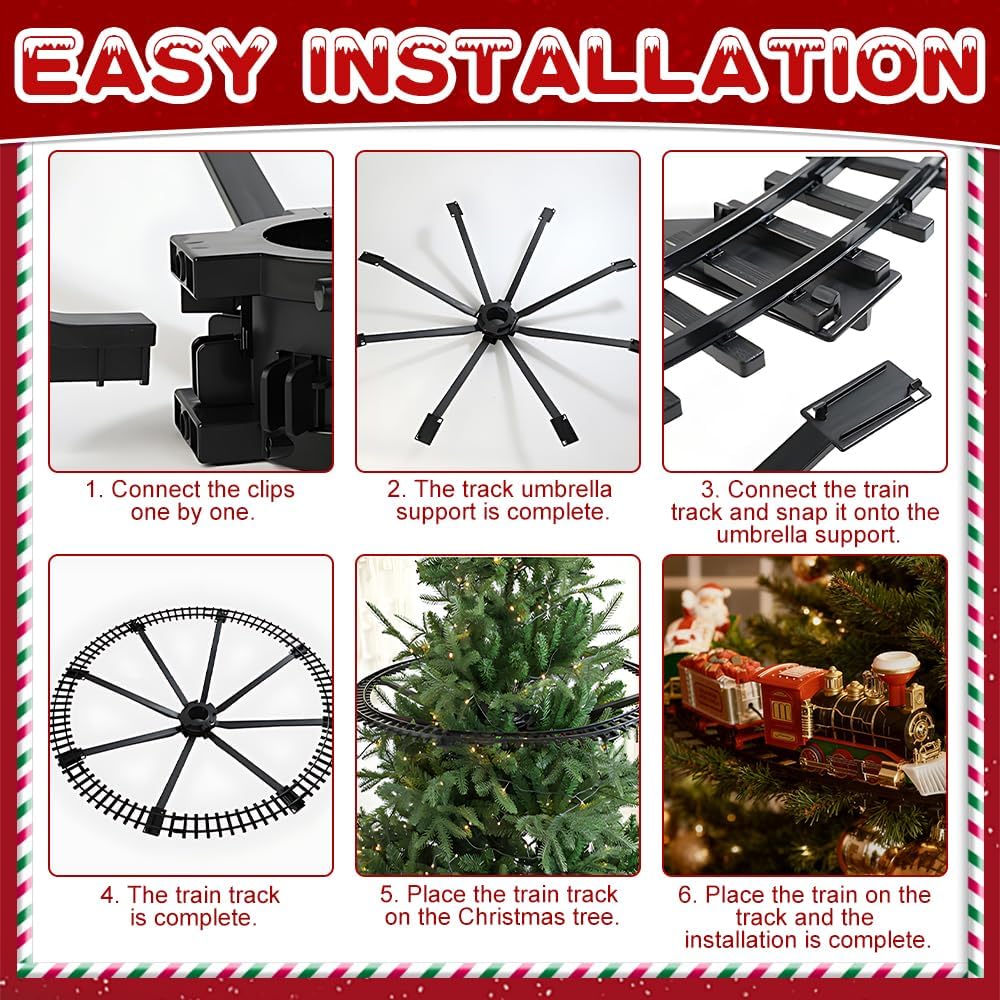 EASY INSTALLATION

1. Connect the clips one by one.

2. The track umbrella support is complete.

3. Connect the train track and snap it onto the umbrella support.

4. The train track is complete.

5. Place the train track on the Christmas tree.

6. Place the train on the track and the installation is complete.