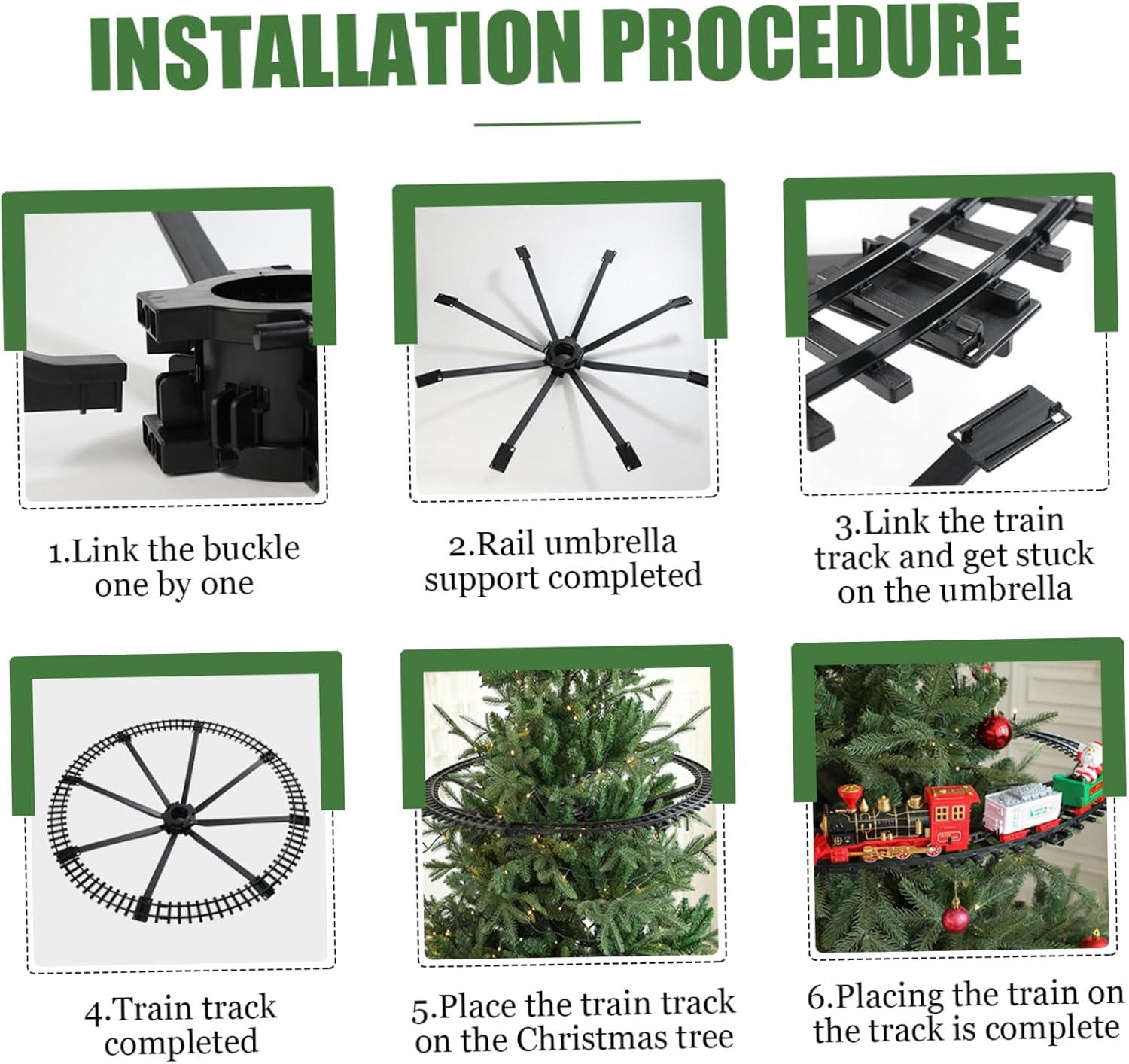 INSTALLATION PROCEDURE

1.Link the buckle one by one

2.Rail umbrella support completed

3.Link the train track and get stuck on the umbrella

4.Train track completed

5.Place the train track on the Christmas tree

6.Placing the train on the track is complete