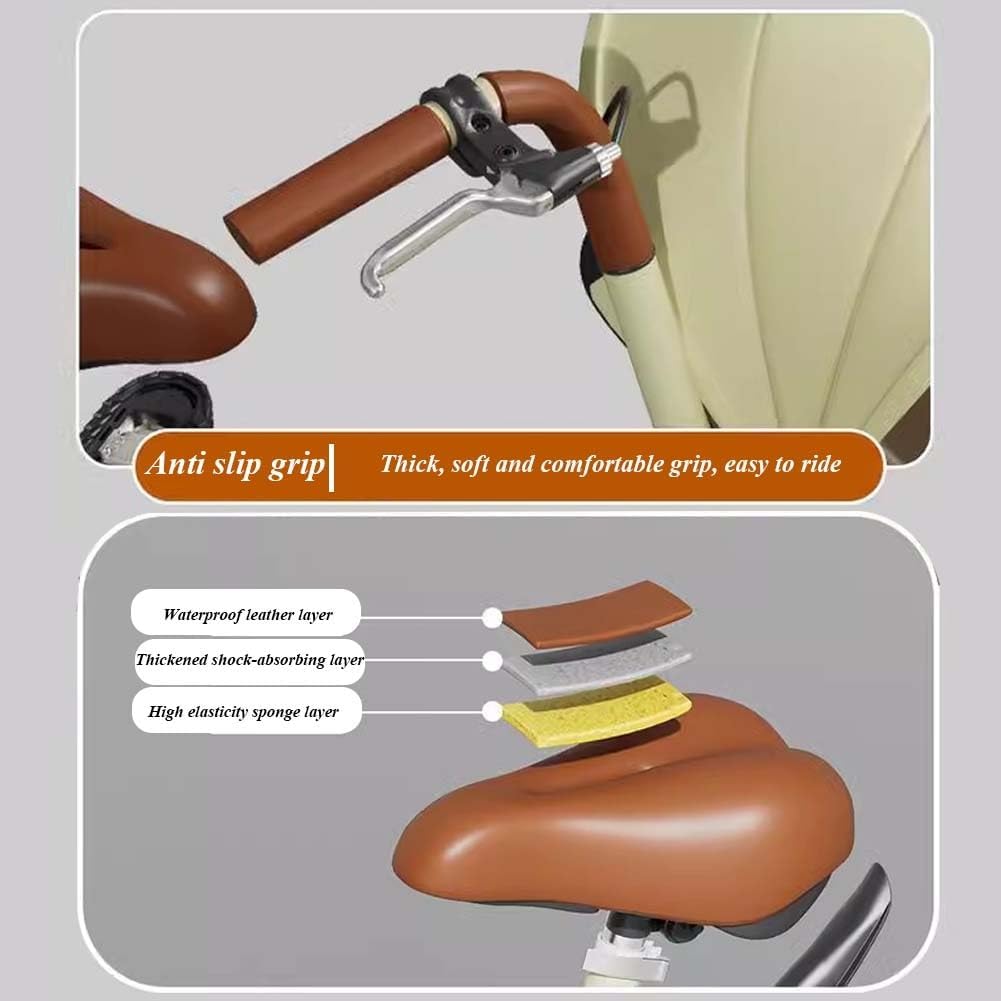 Anti slip grip

Thick, soft and comfortable grip, easy to ride

Waterproof leather layer

Thickened shock-absorbing layer

High elasticity sponge layer