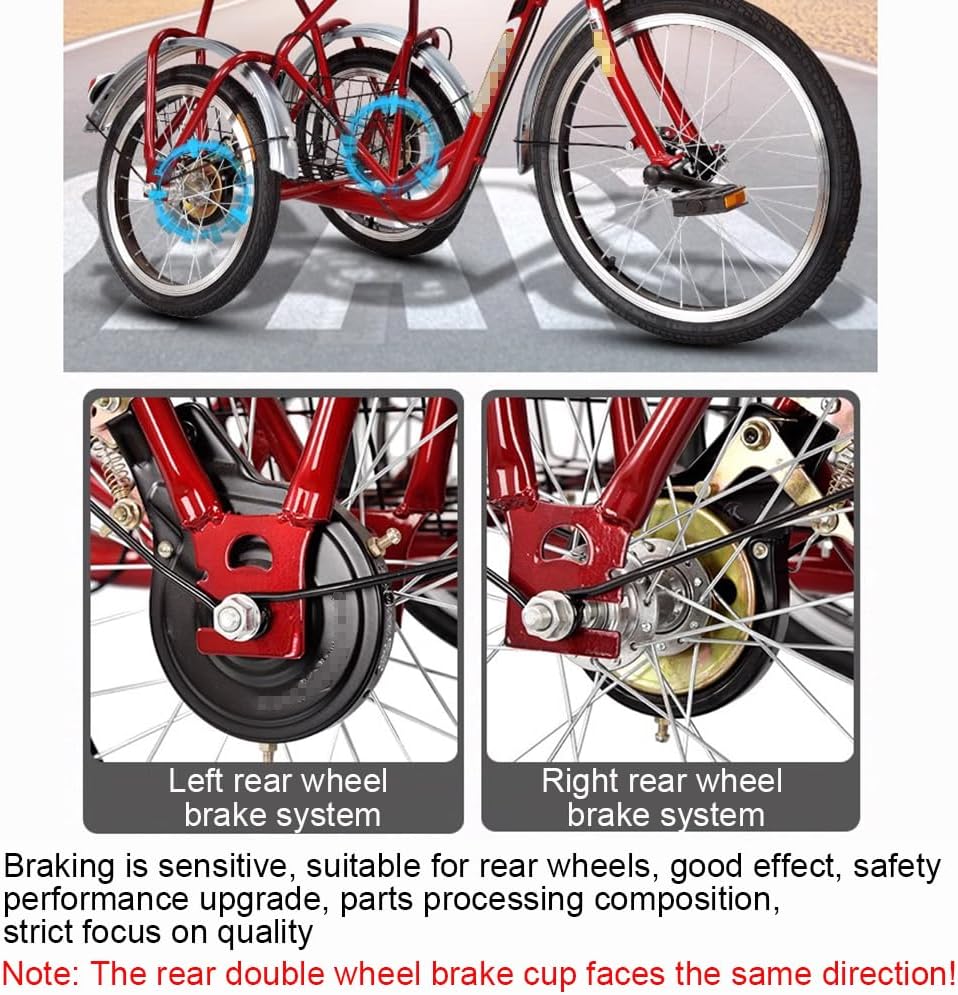 Left rear wheel brake system

Right rear wheel brake system

Braking is sensitive, suitable for rear wheels, good effect, safety performance upgrade, parts processing composition, strict focus on quality

Note: The rear double wheel brake cup faces the same direction!