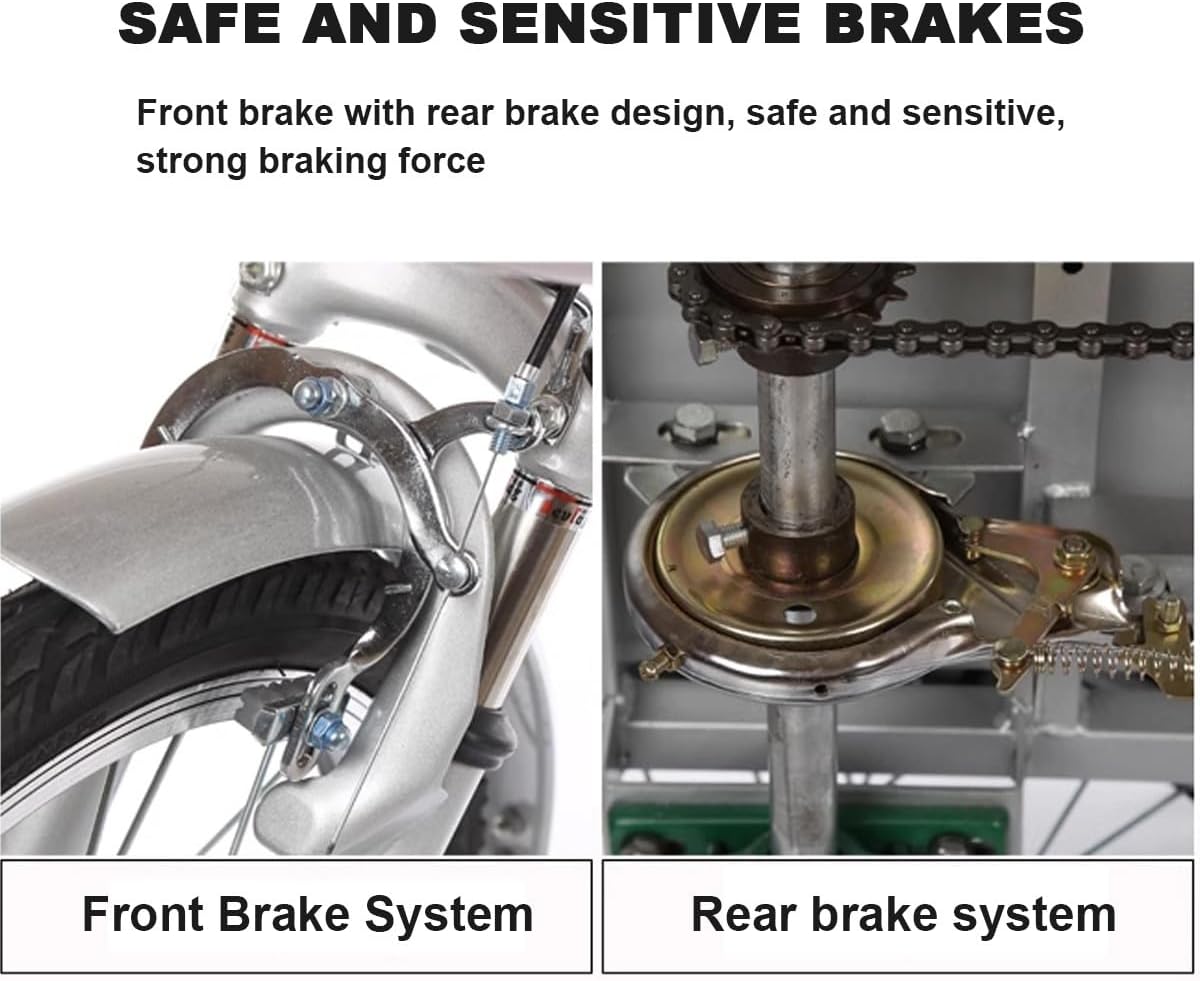 SAFE AND SENSITIVE BRAKES

Front brake with rear brake design, safe and sensitive, strong braking force

Front Brake System

Rear brake system