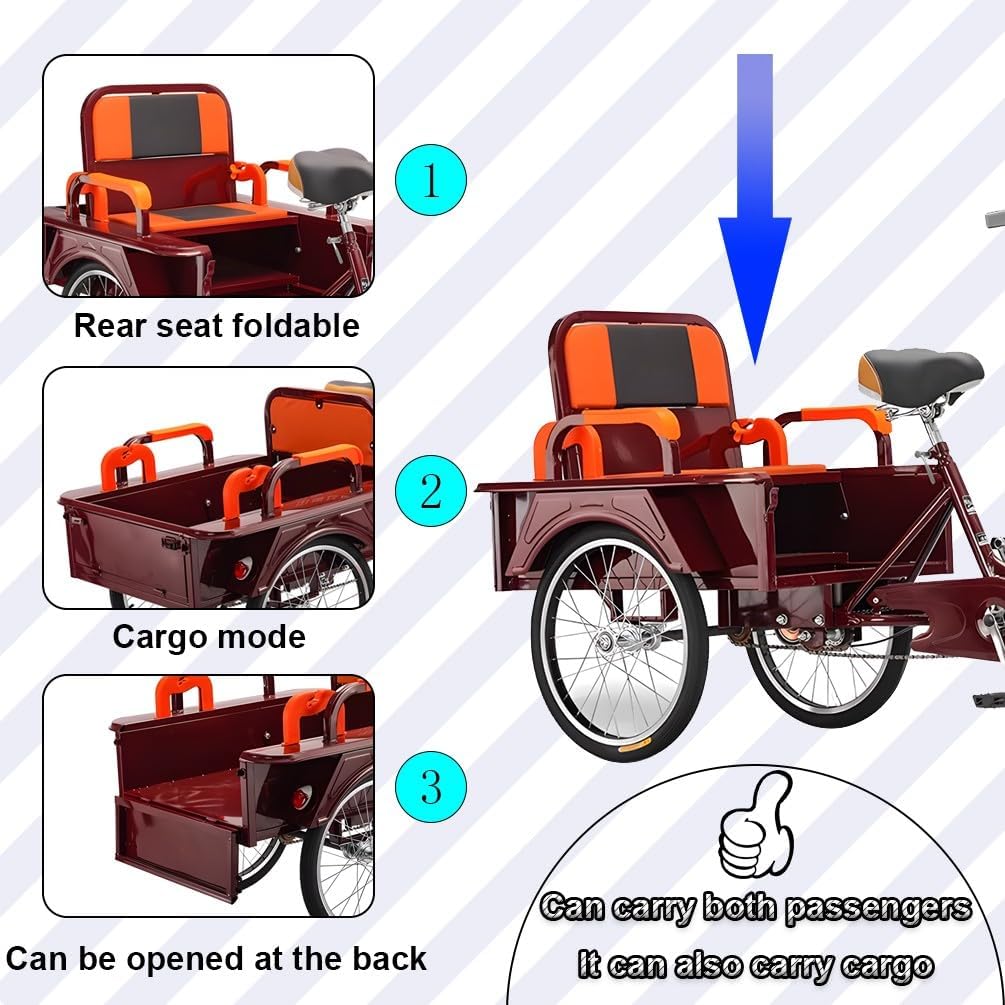 1

Rear seat foldable

2

Cargo mode

3

Can be opened at the back

Can carry both passengers

It can also carry cargo