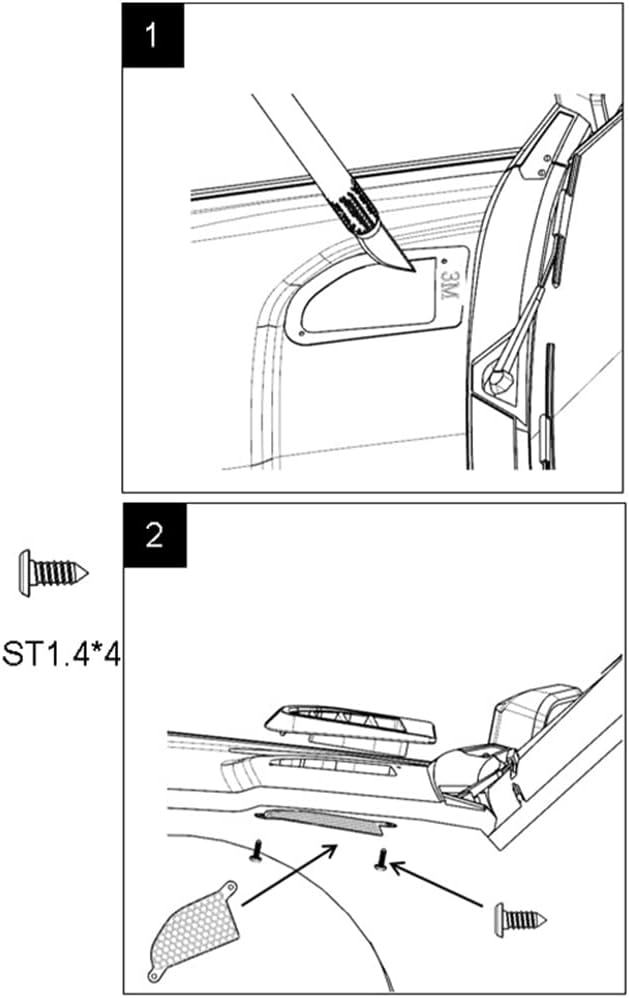 1

3M

2

ST1.4*4