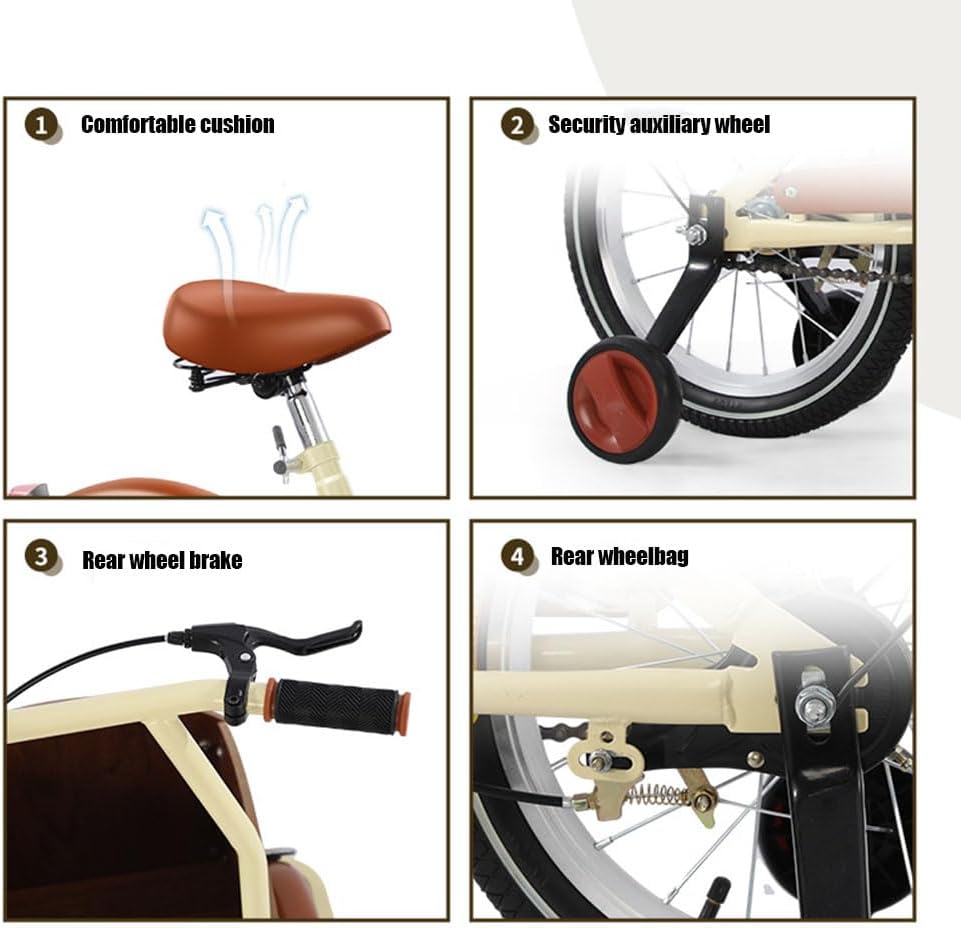 1 Comfortable cushion

2 Security auxiliary wheel

3 Rear wheel brake

4 Rear wheelbag