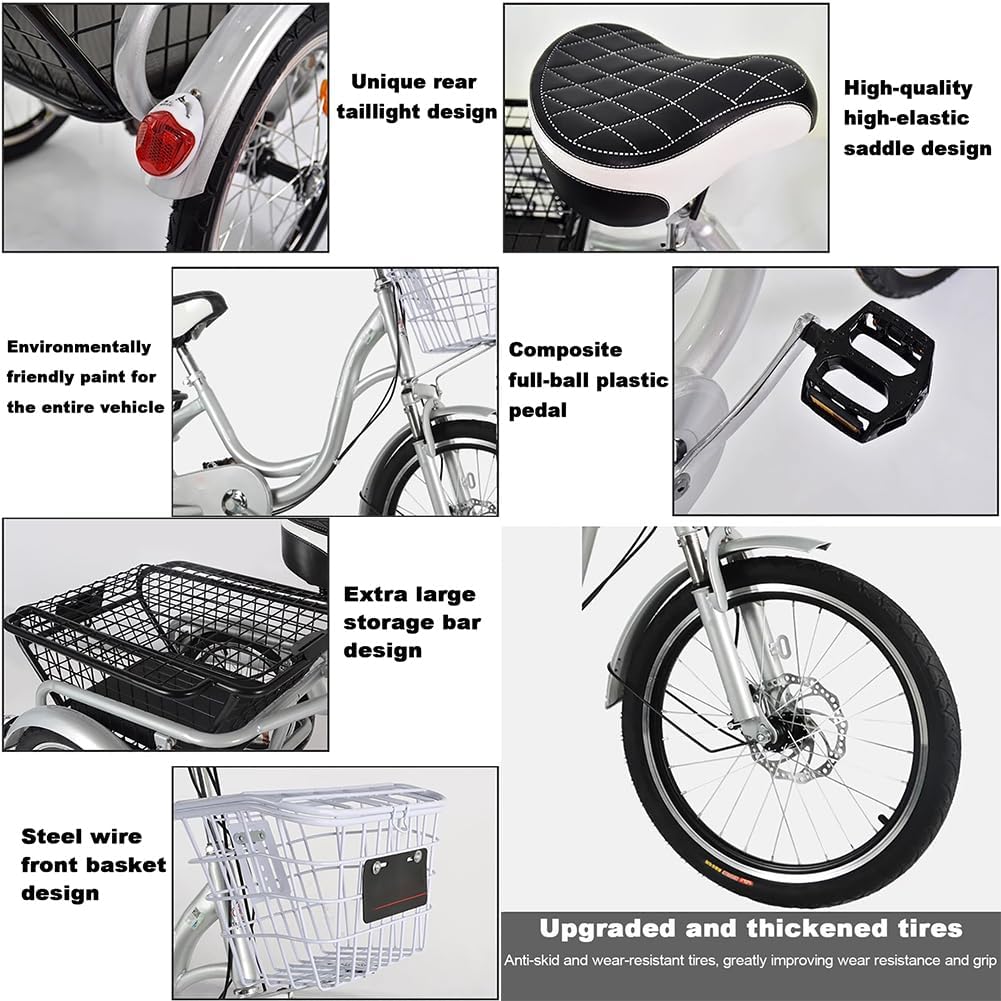 Unique rear taillight design

High-quality high-elastic saddle design

Environmentally friendly paint for the entire vehicle

Composite full-ball plastic pedal

Extra large storage bar design

Steel wire front basket design

Upgraded and thickened tires

Anti-skid and wear-resistant tires, greatly improving wear resistance and grip