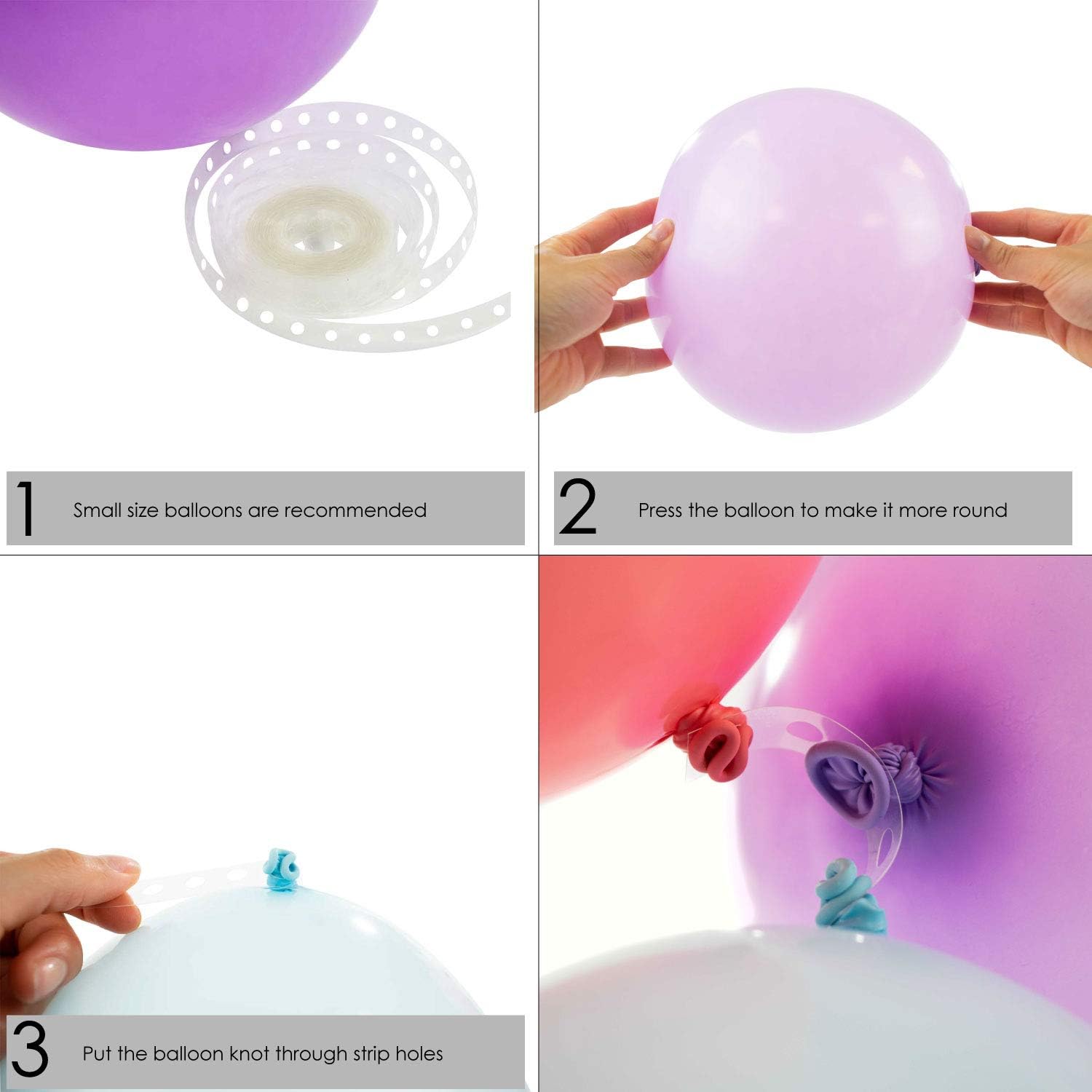 1 Small size balloons are recommended

2 Press the balloon to make it more round

3 Put the balloon knot through strip holes