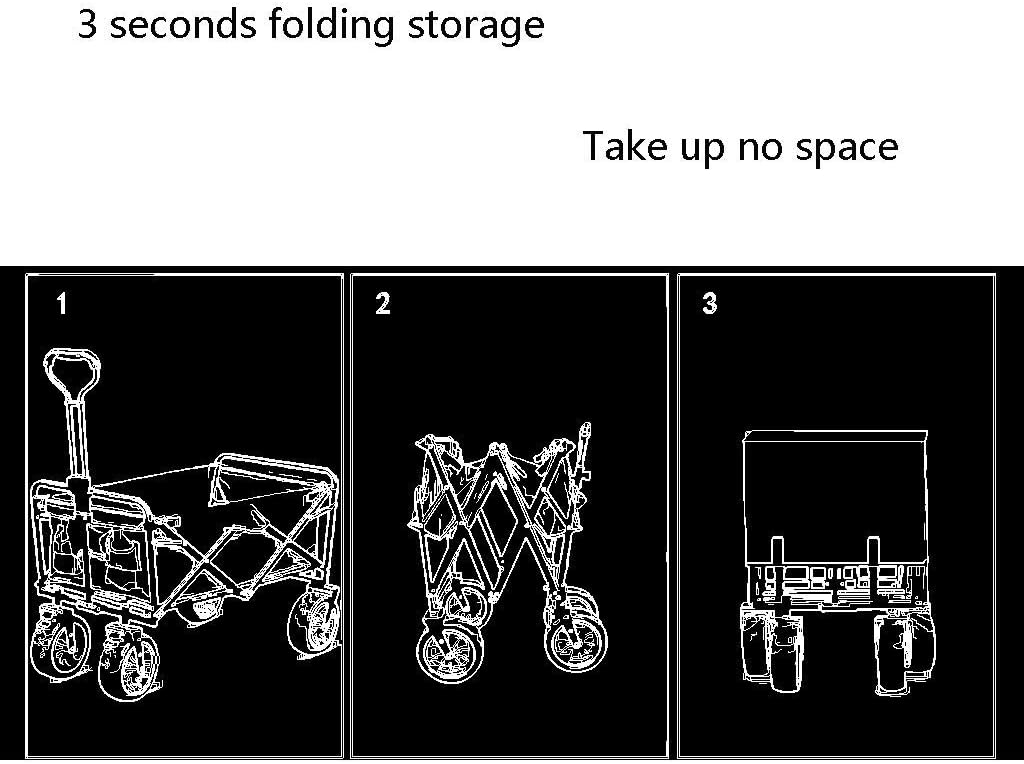 3 seconds folding storage

Take up no space

1

2

3