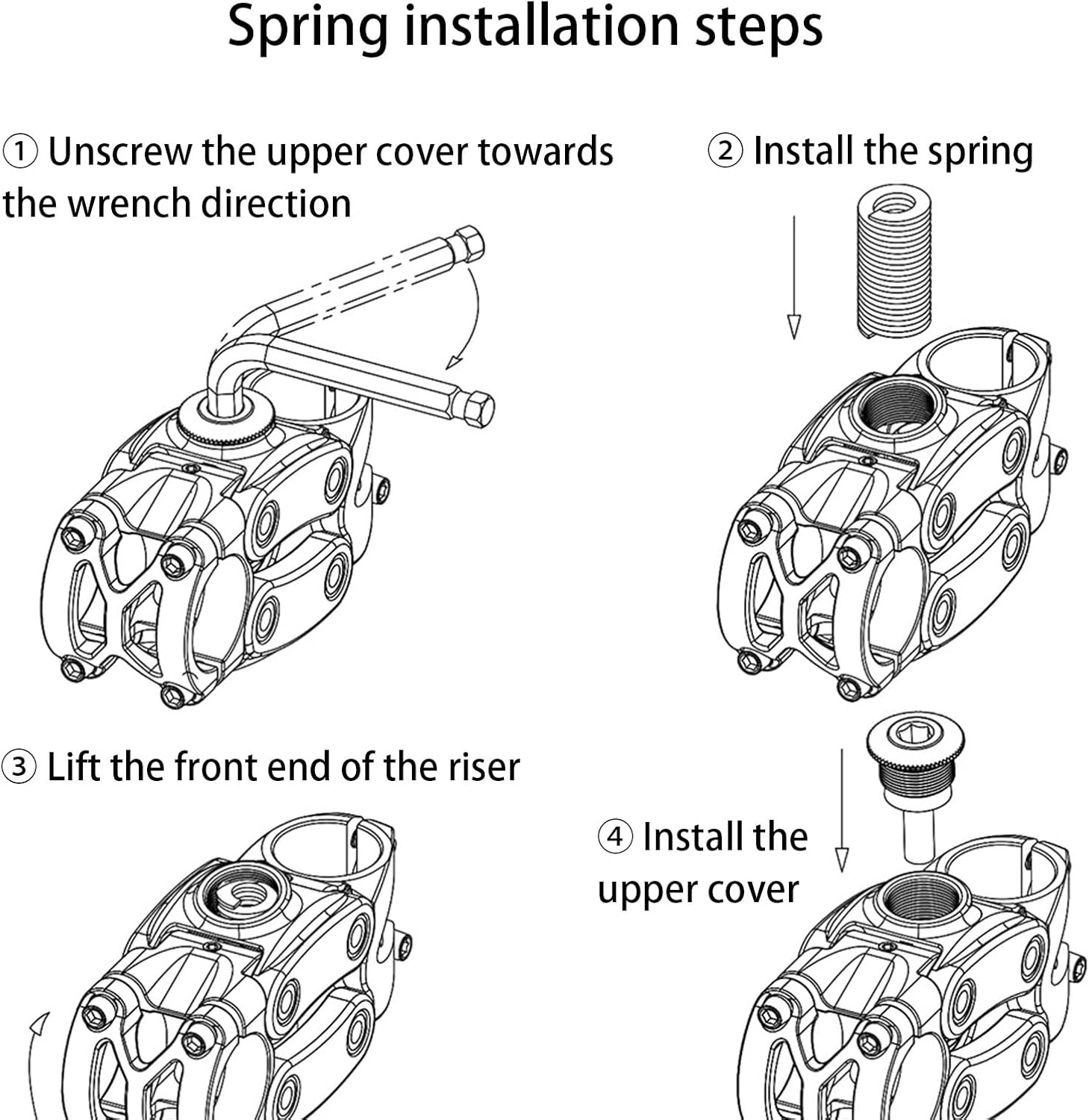 Spring installation steps

① Unscrew the upper cover towards the wrench direction

② Install the spring

③ Lift the front end of the riser

④ Install the upper cover