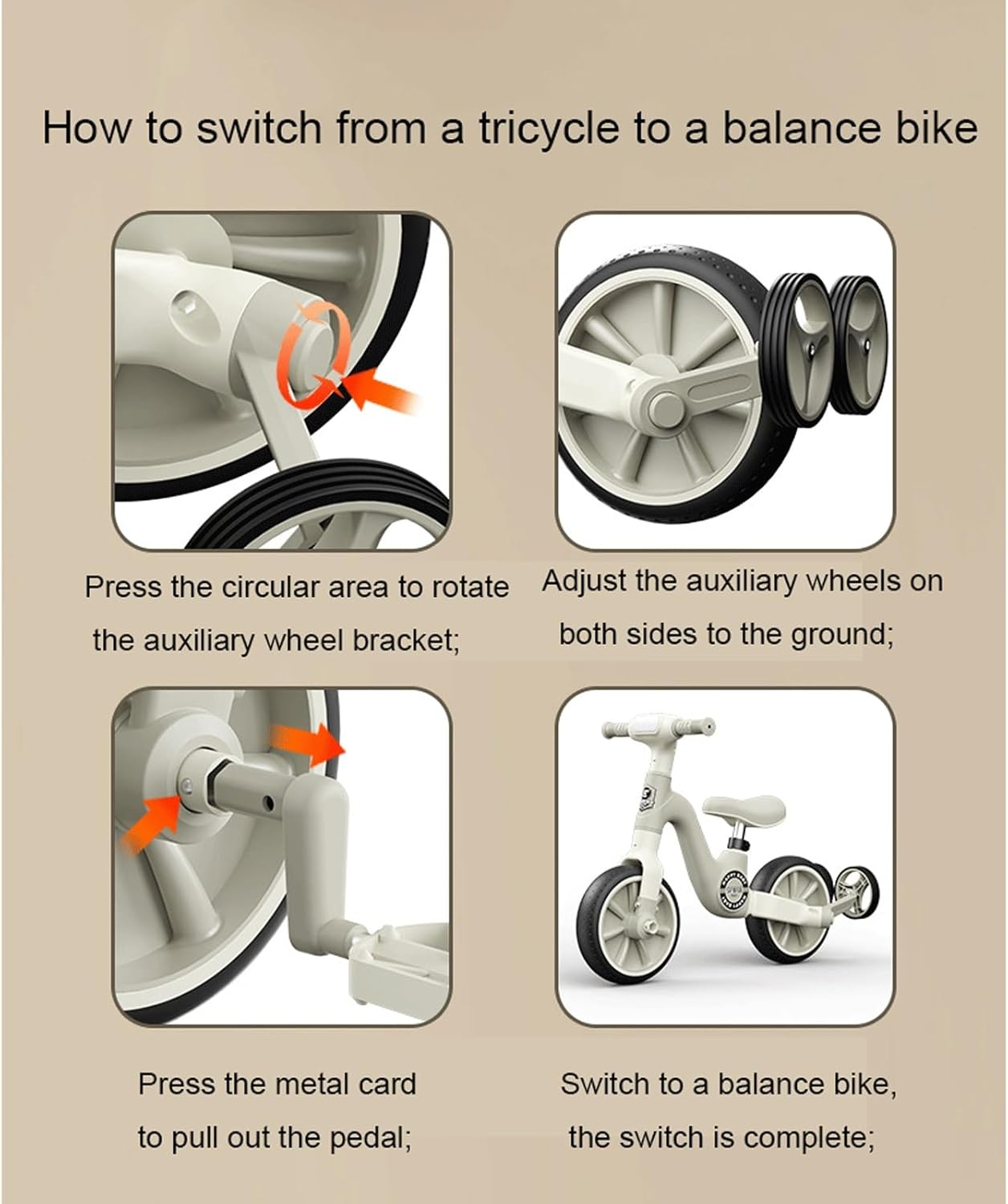 How to switch from a tricycle to a balance bike

Press the circular area to rotate the auxiliary wheel bracket;

Adjust the auxiliary wheels on both sides to the ground;

Press the metal card to pull out the pedal;

Switch to a balance bike, the switch is complete;