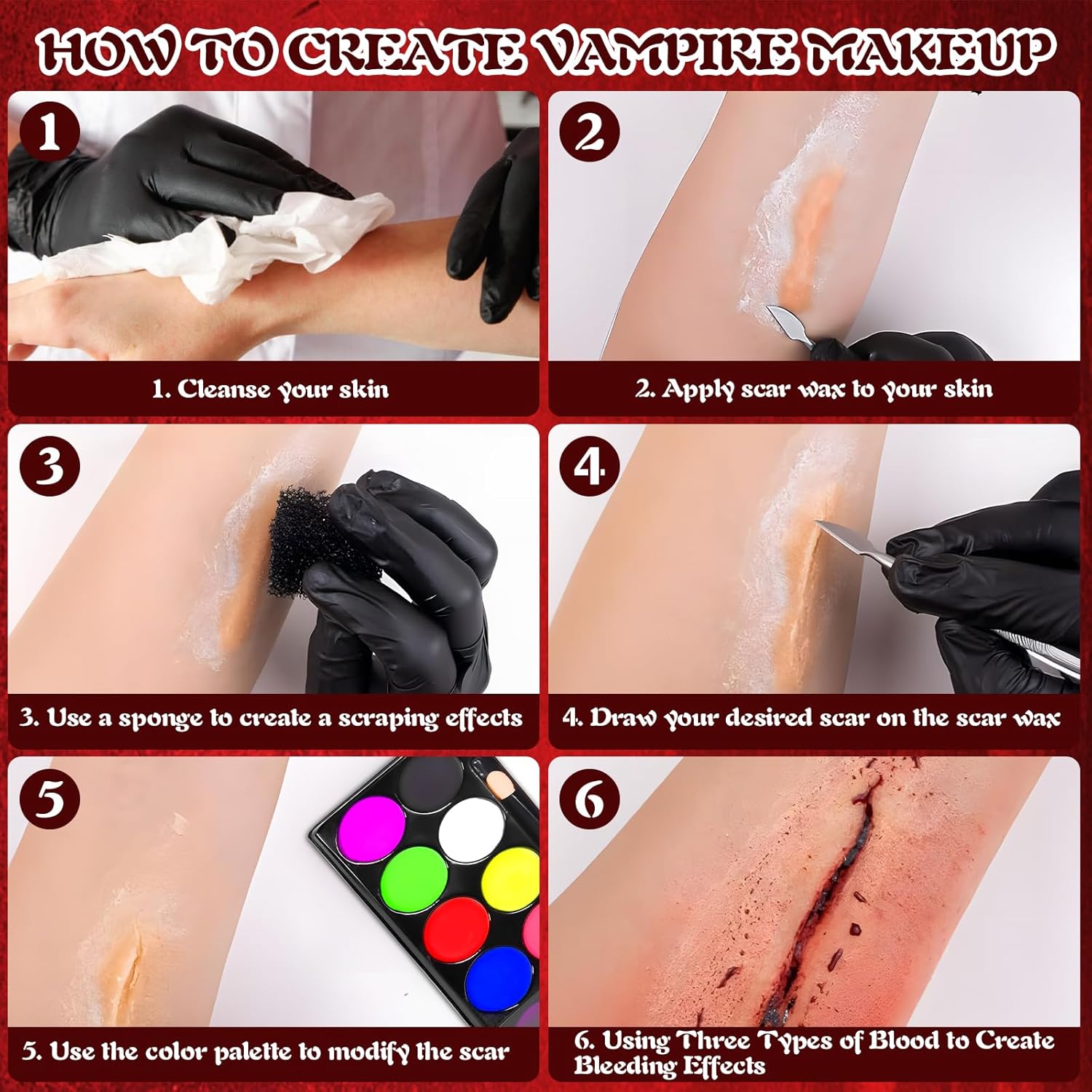 HOW TO CREATE VAMPIRE MAKEUP

1

1. Cleanse your skin

2

2. Apply scar wax to your skin

3

3. Use a sponge to create a scraping effects

4

4. Draw your desired scar on the scar wax

5

5. Use the color palette to modify the scar

6

6. Using Three Types of Blood to Create Bleeding Effects