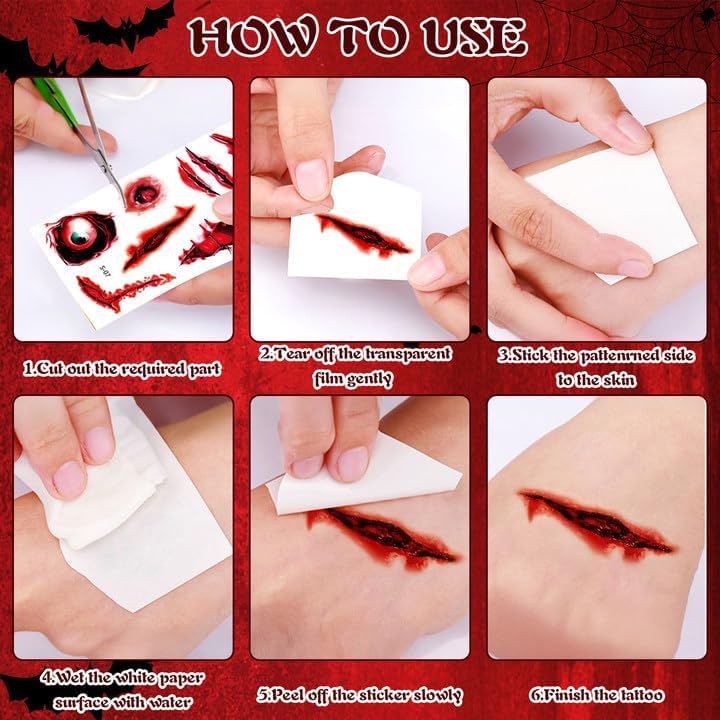 HOW TO USE

S-07

1.Cut out the required part

2.Tear off the transparent film gently

3.Stick the pattenrned side to the skin

4.Wet the white paper surface with water

5.Peel off the sticker slowly

6.Finish the tattoo