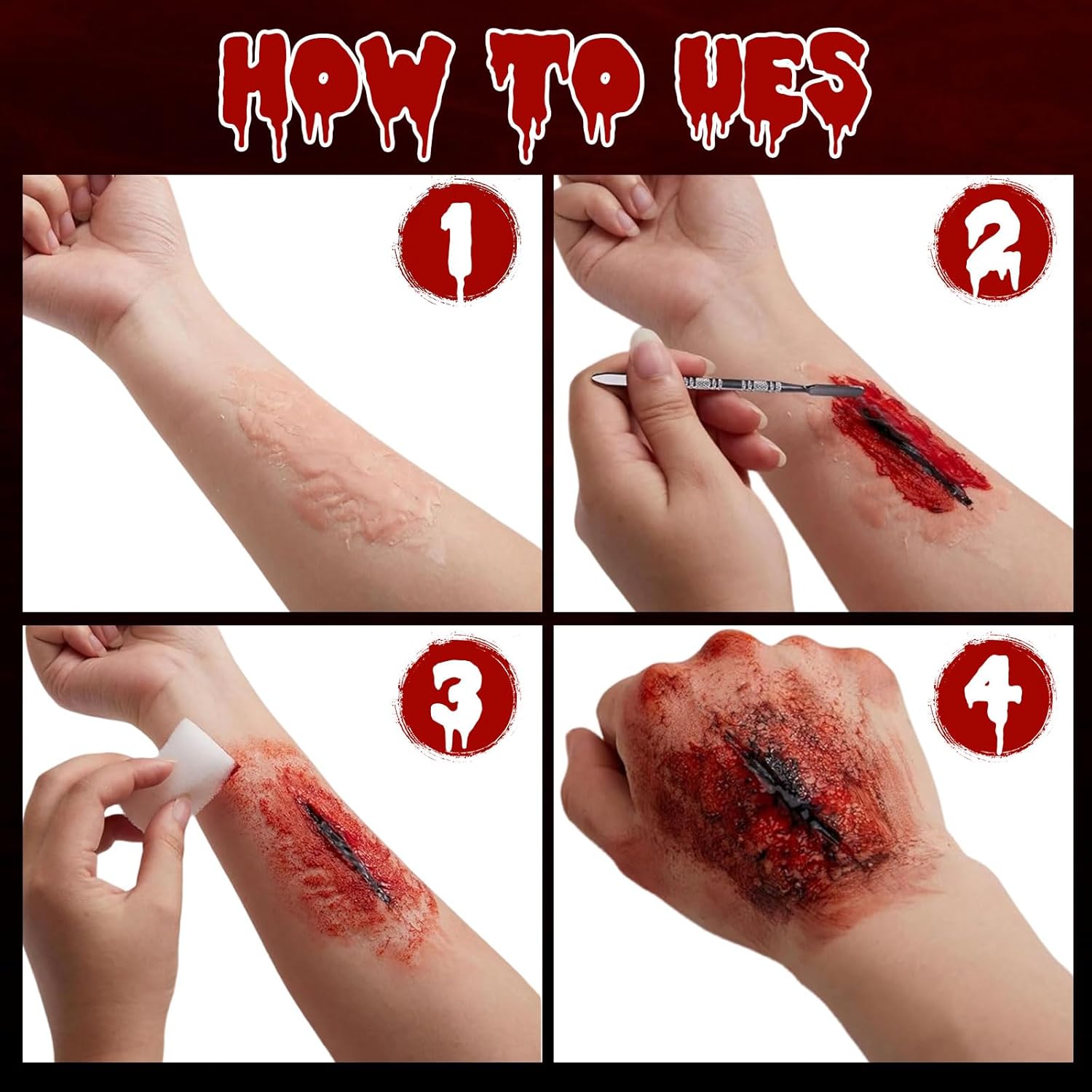 HOW TO UES

1

2

3

4