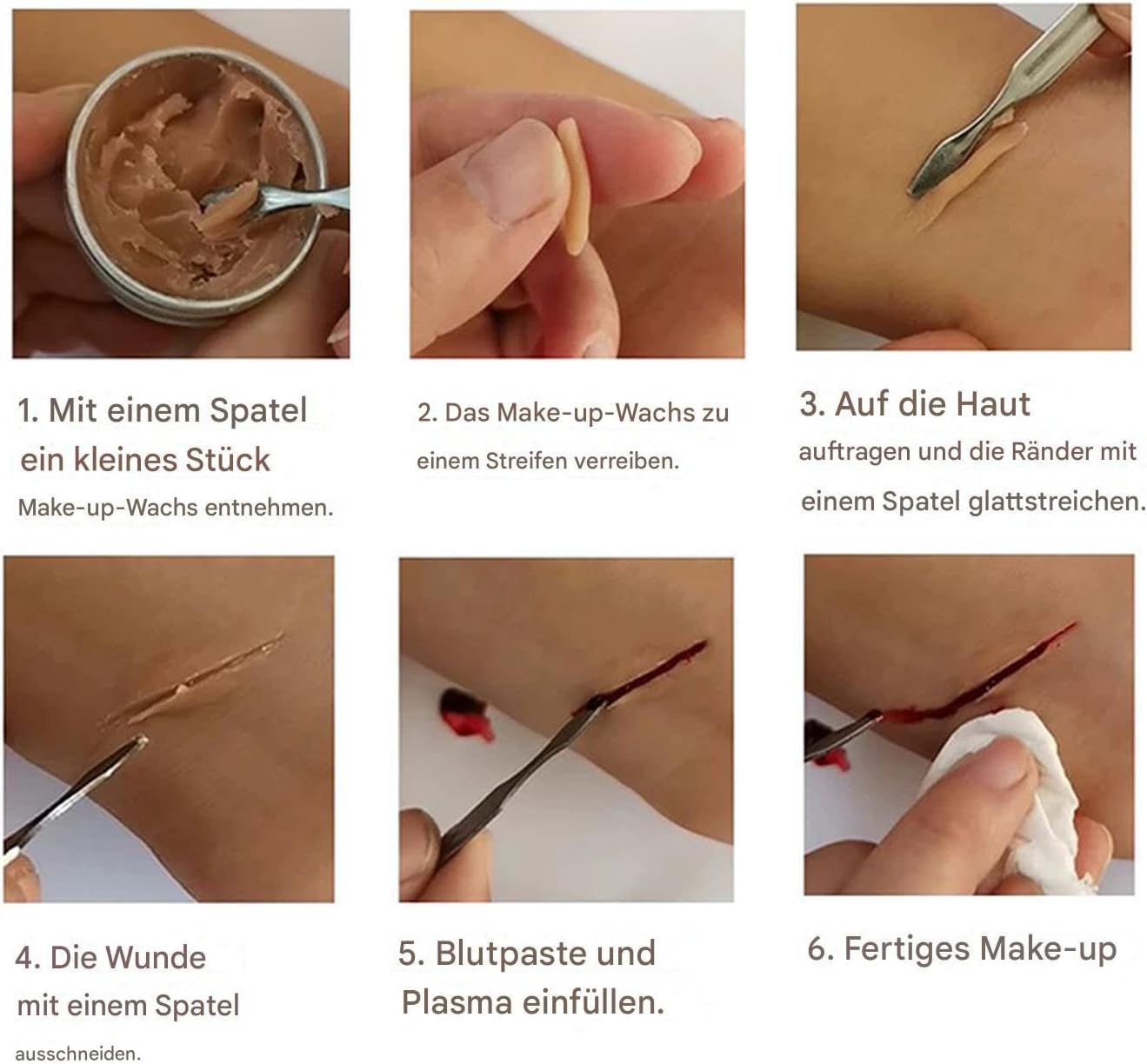 1. Mit einem Spatel ein kleines Stück Make-up-Wachs entnehmen.

2. Das Make-up-Wachs zu einem Streifen verreiben.

3. Auf die Haut auftragen und die Ränder mit einem Spatel glattstreichen.

4. Die Wunde mit einem Spatel ausschneiden.

5. Blutpaste und Plasma einfüllen.

6. Fertiges Make-up