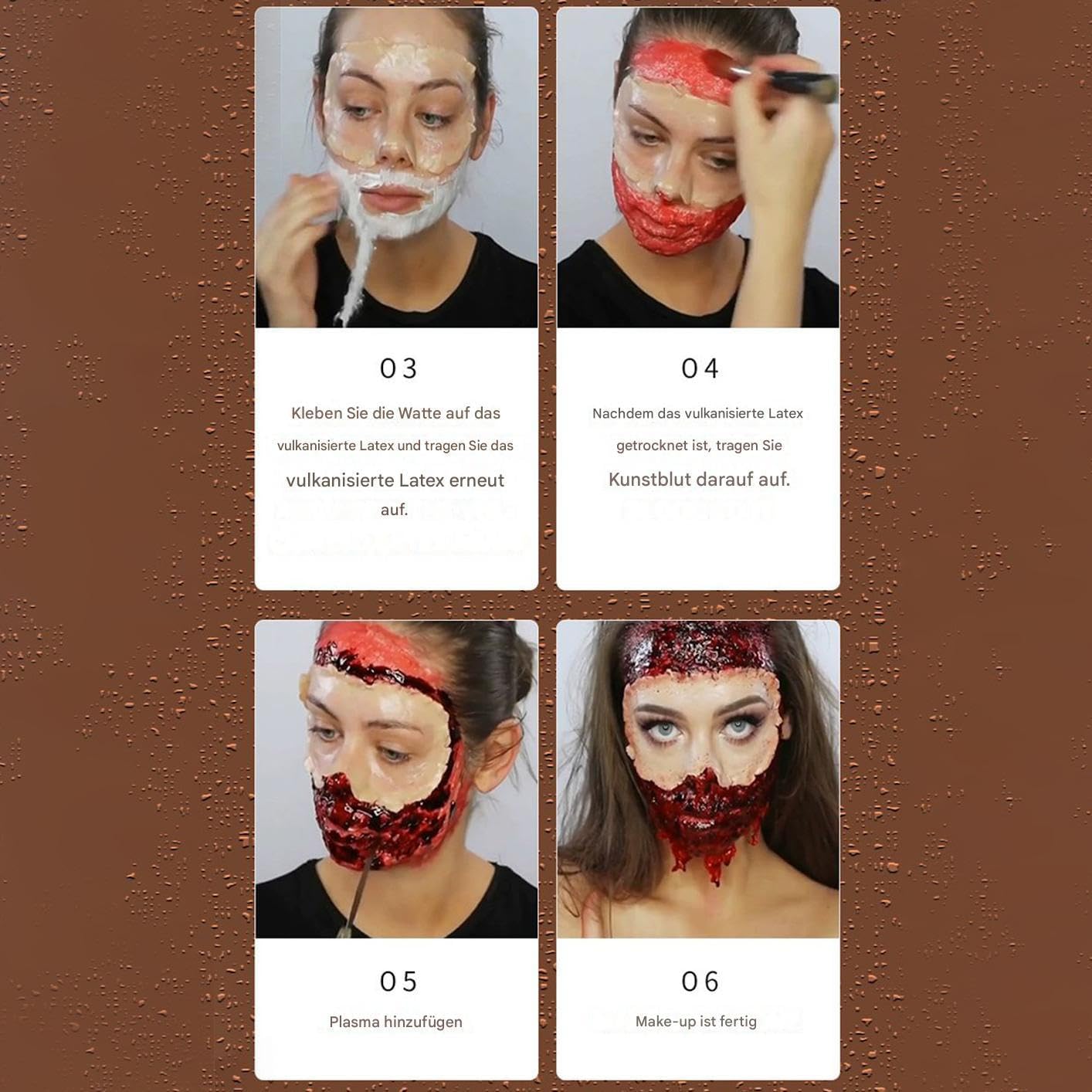 03

Kleben Sie die Watte auf das vulkanisierte Latex und tragen Sie das vulkanisierte Latex erneut auf.

04

Nachdem das vulkanisierte Latex getrocknet ist, tragen Sie Kunstblut darauf auf.

05

Plasma hinzufügen

06

Make-up ist fertig