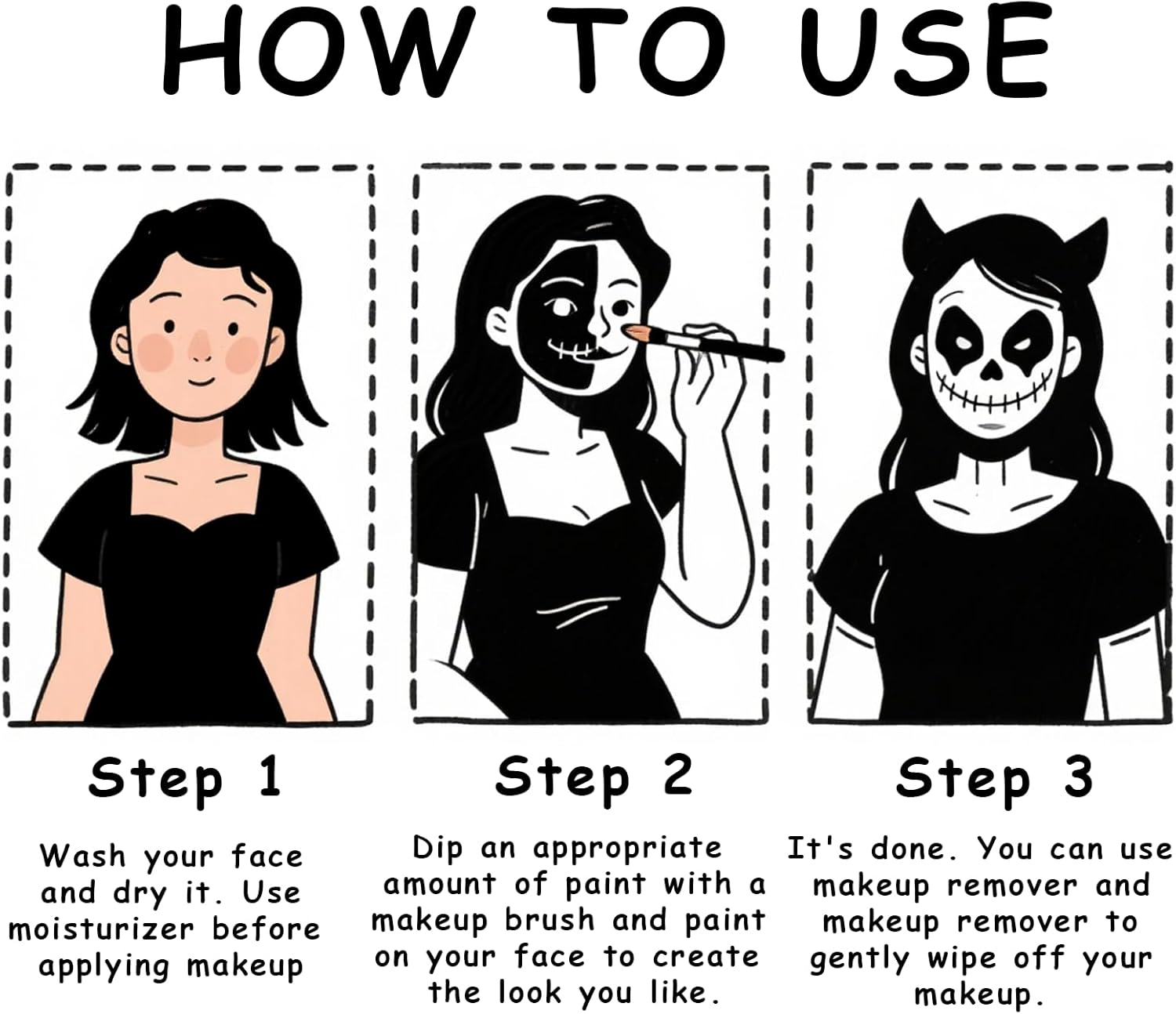 HOW TO USE

Step 1

Wash your face and dry it. Use moisturizer before applying makeup

Step 2

Dip an appropriate amount of paint with a makeup brush and paint on your face to create the look you like.

Step 3

It's done. You can use makeup remover and makeup remover to gently wipe off your makeup.