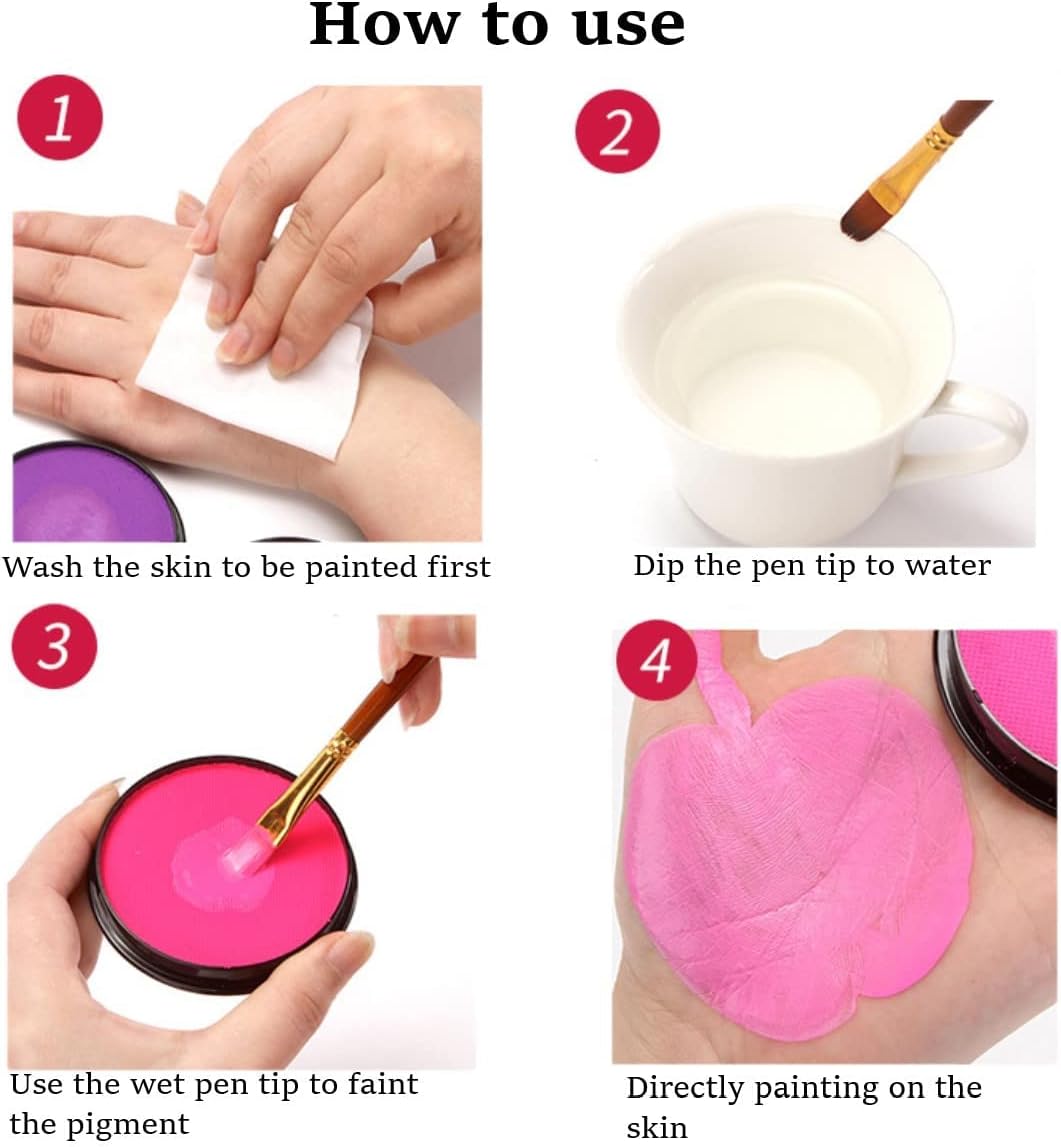 How to use

1

Wash the skin to be painted first

2

Dip the pen tip to water

3

Use the wet pen tip to faint the pigment

4

Directly painting on the skin