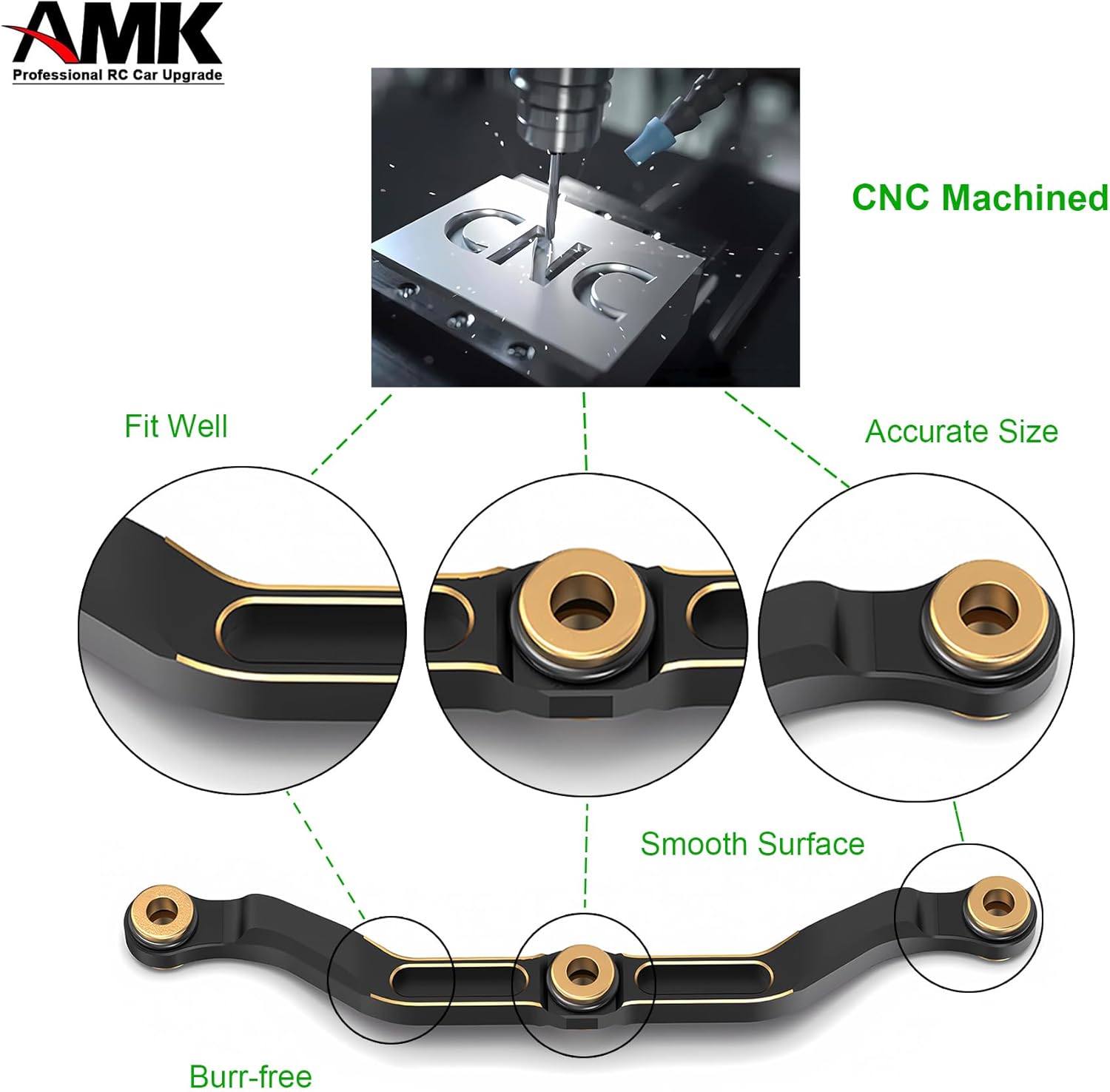 AMK
Professional RC Car Upgrade

CNC

CNC Machined

Fit Well

Accurate Size

Smooth Surface

Burr-free