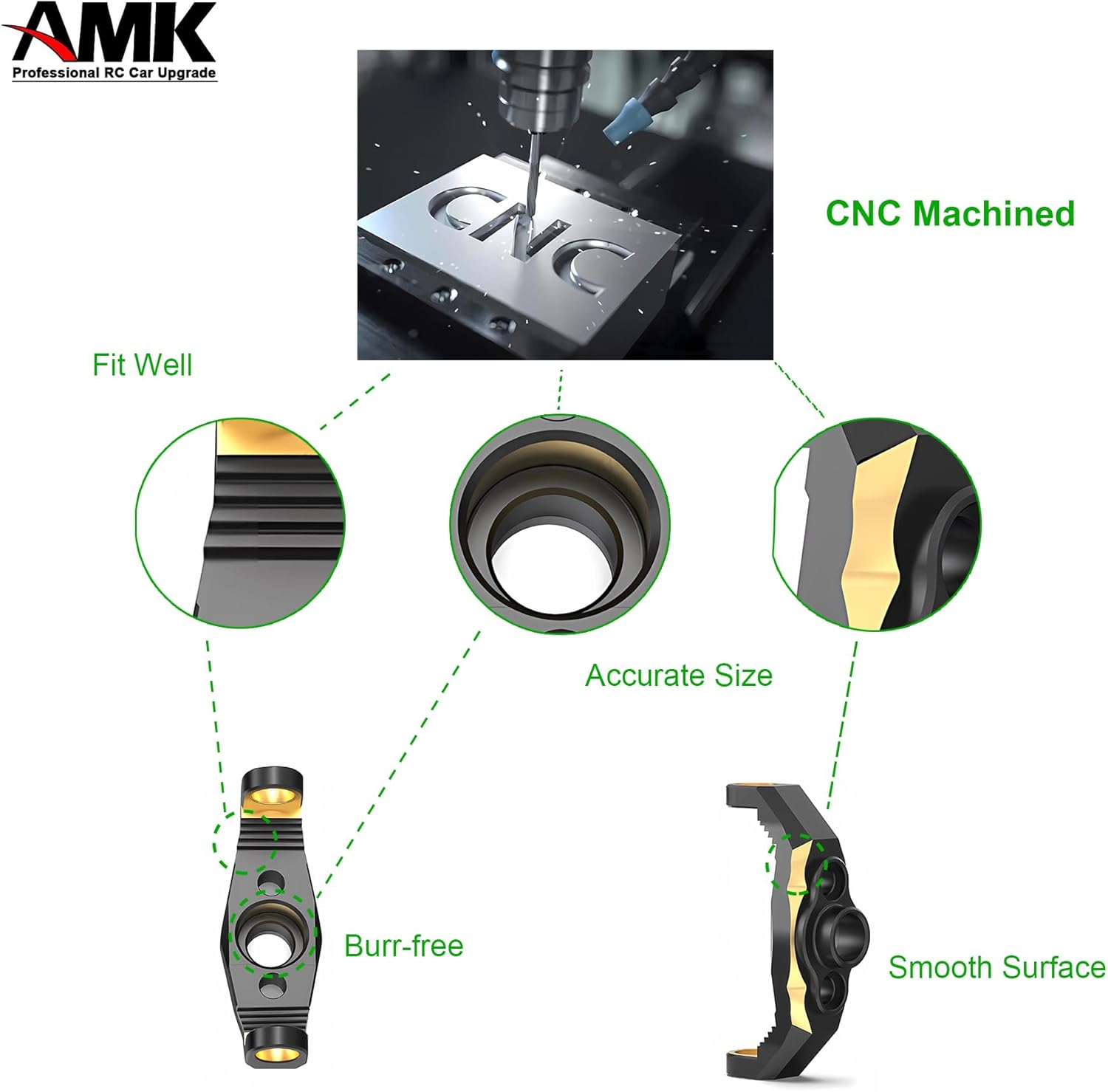 AMK
Professional RC Car Upgrade

CNC

CNC Machined

Fit Well

Accurate Size

Burr-free

Smooth Surface