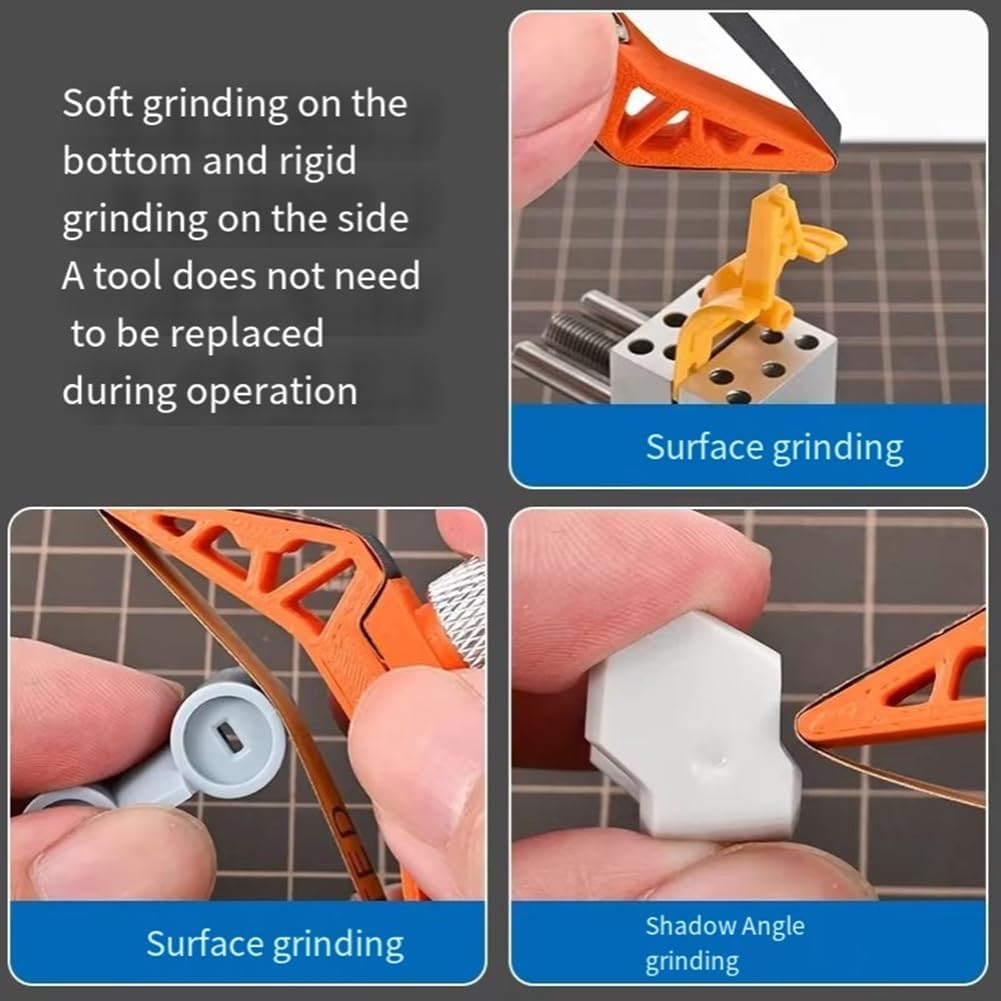 Soft grinding on the bottom and rigid grinding on the side
A tool does not need to be replaced during operation

Surface grinding

Surface grinding

Shadow Angle grinding