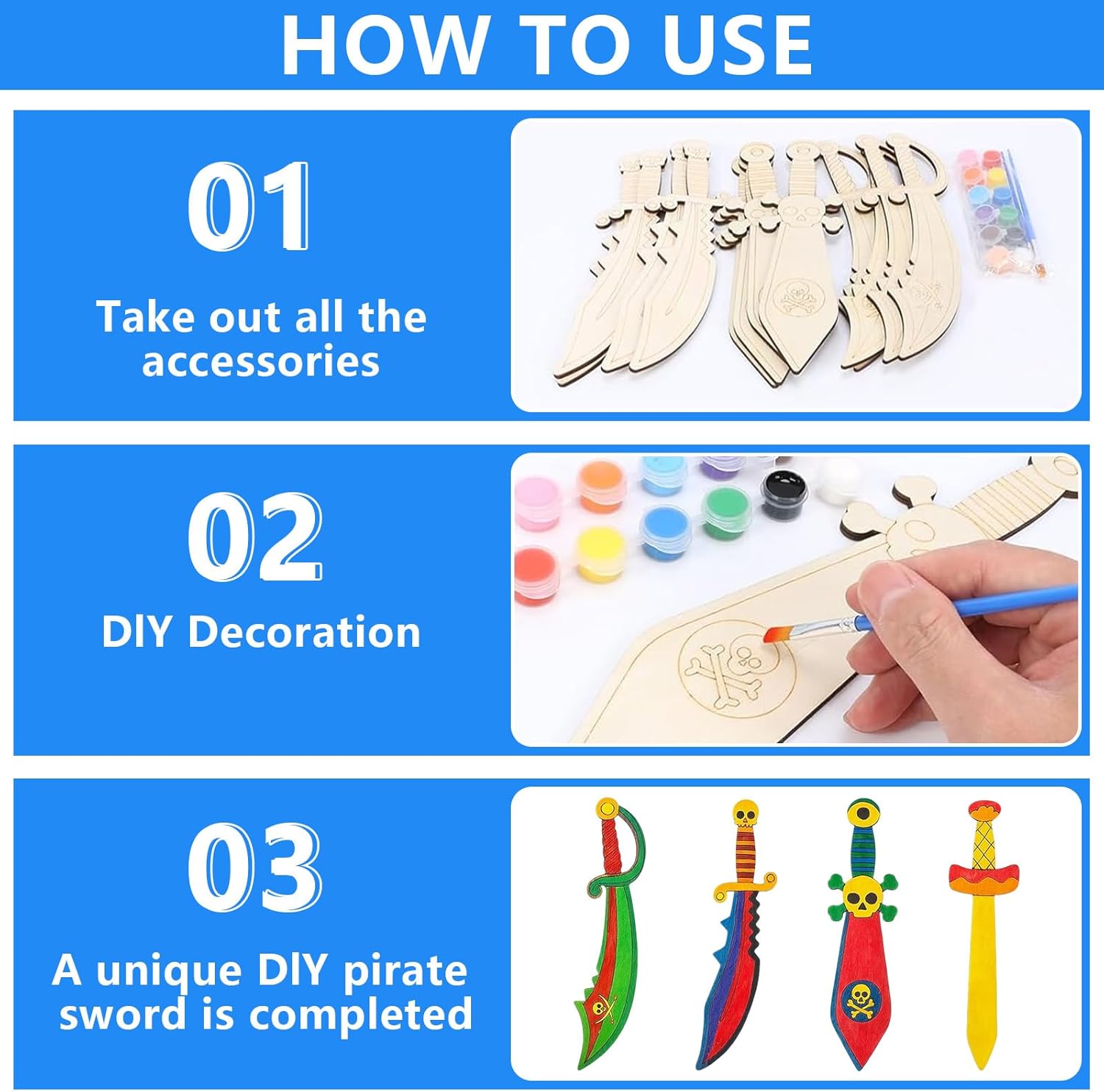 HOW TO USE

01

Take out all the accessories

02

DIY Decoration

03

A unique DIY pirate sword is completed