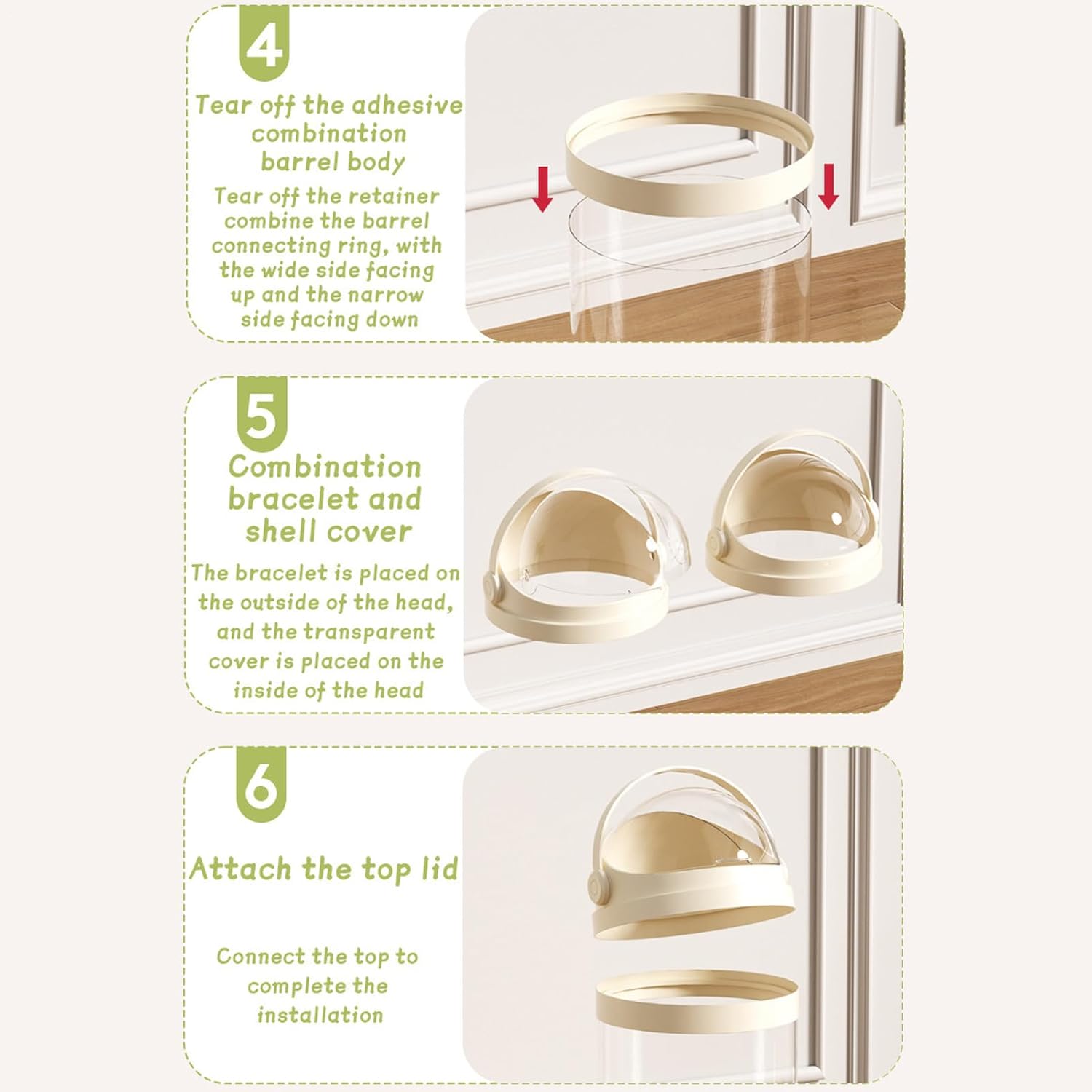 4

Tear off the adhesive combination barrel body

Tear off the retainer combine the barrel connecting ring, with the wide side facing up and the narrow side facing down

5

Combination bracelet and shell cover

The bracelet is placed on the outside of the head, and the transparent cover is placed on the inside of the head

6

Attach the top lid

Connect the top to complete the installation