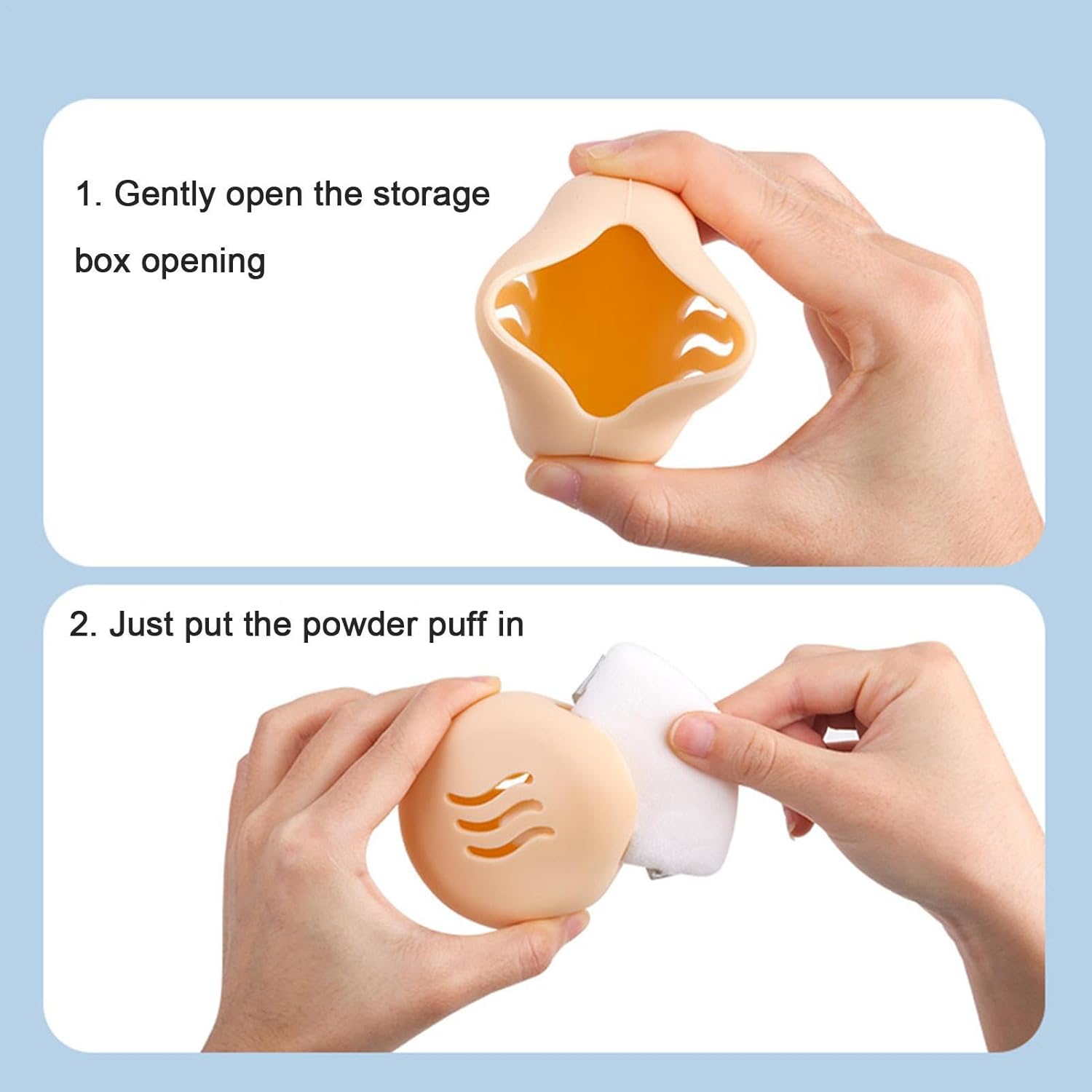 1. Gently open the storage box opening

2. Just put the powder puff in