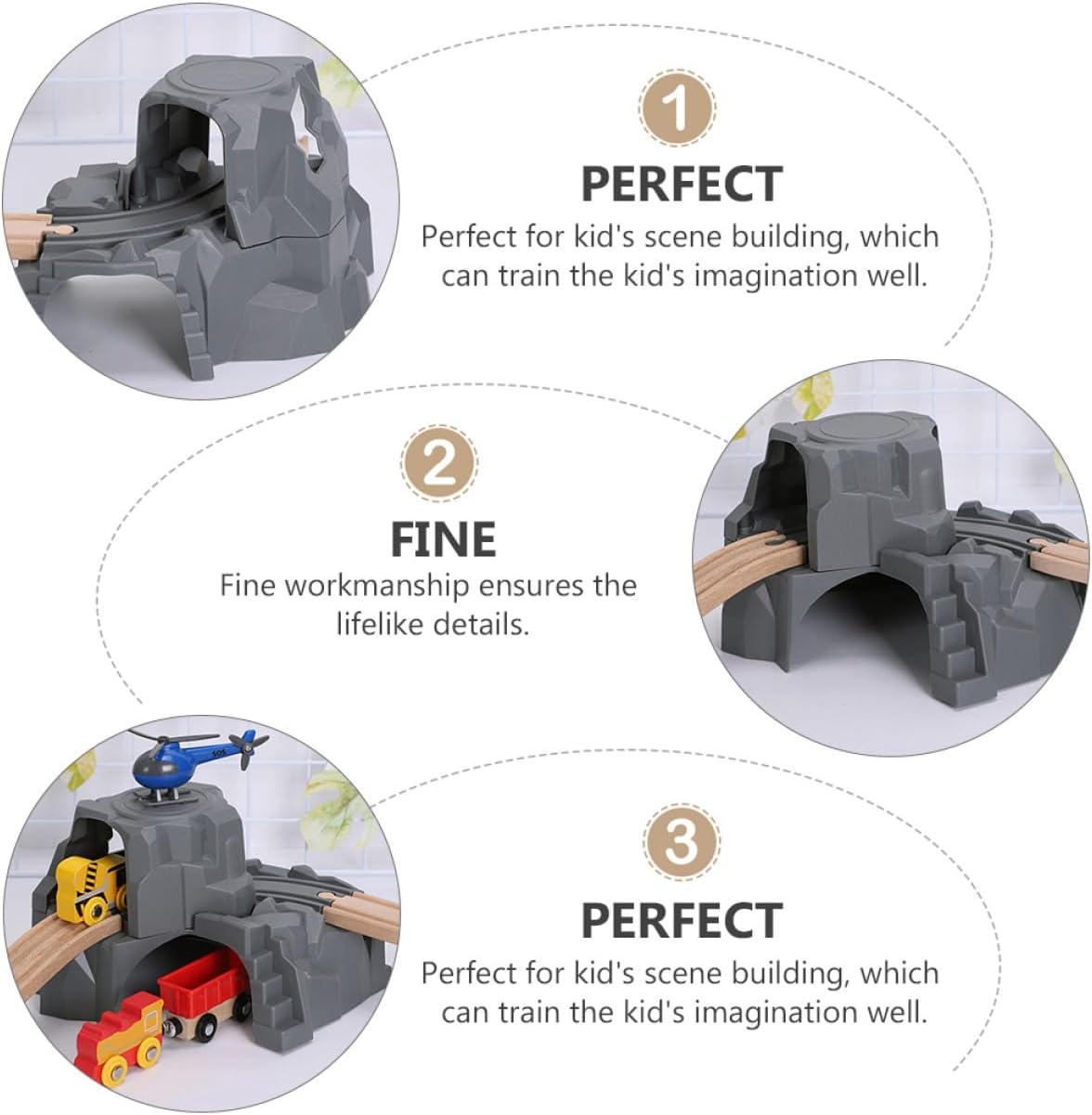 1

PERFECT

Perfect for kid's scene building, which can train the kid's imagination well.

2

FINE

Fine workmanship ensures the lifelike details.

SOS

3

PERFECT

Perfect for kid's scene building, which can train the kid's imagination well.