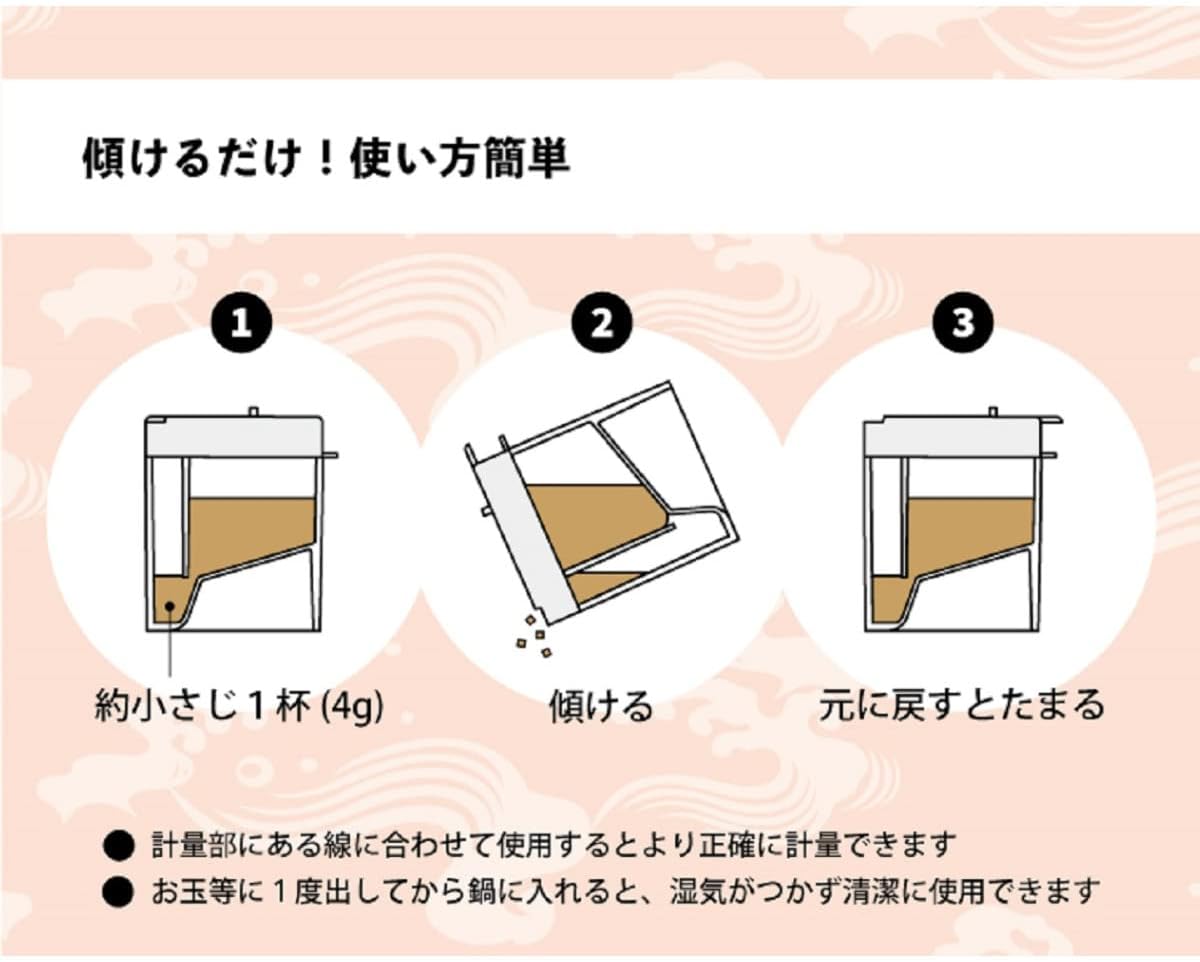 傾けるだけ！使い方簡単

1
約小さじ１杯 (4g)

2
傾ける

3
元に戻すとたまる

● 計量部にある線に合わせて使用するとより正確に計量できます
● お玉等に１度出してから鍋に入れると、湿気がつかず清潔に使用できます