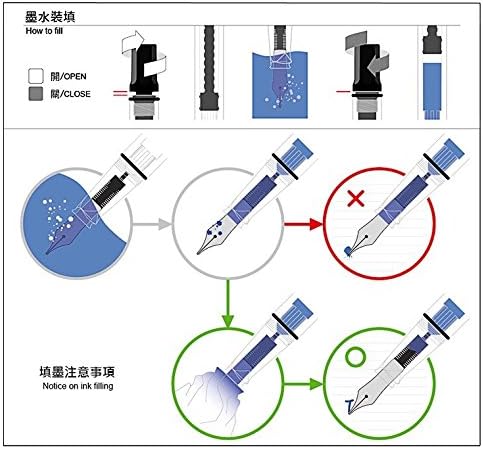 墨水裝填
How to fill

開/OPEN
關/CLOSE

填墨注意事項
Notice on ink filling