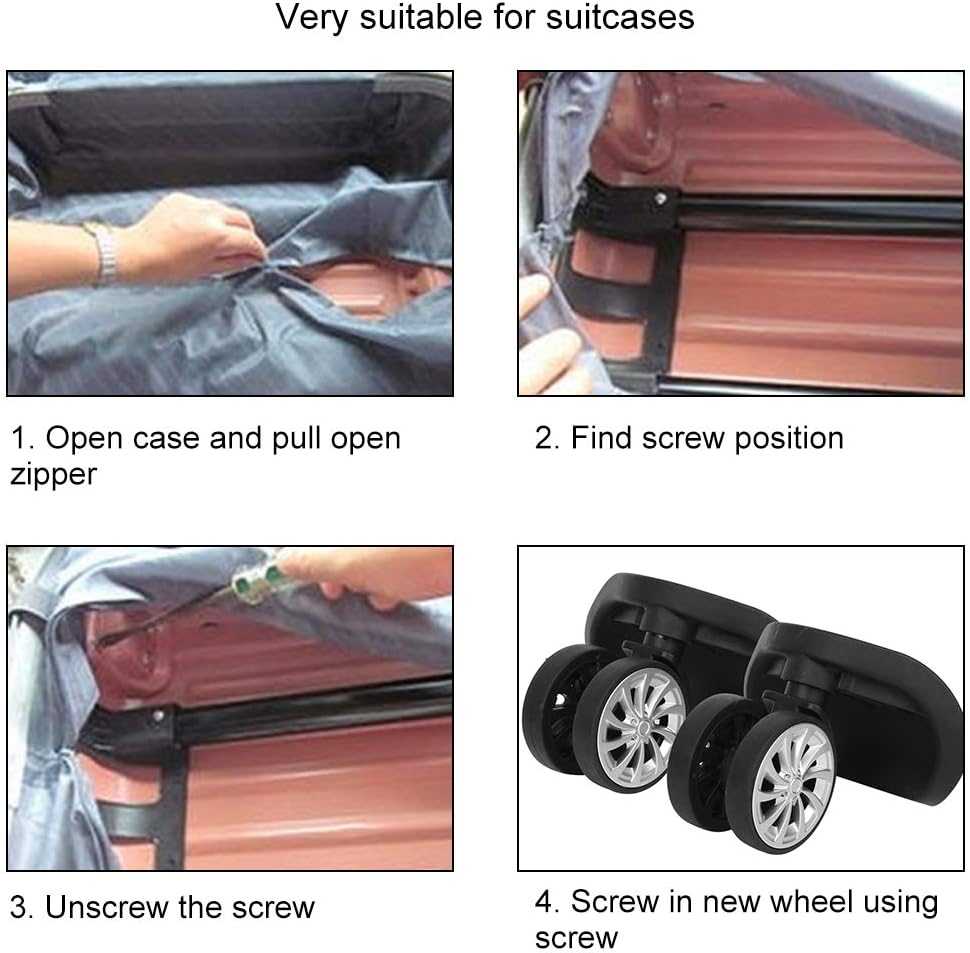 Very suitable for suitcases

1. Open case and pull open zipper

2. Find screw position

3. Unscrew the screw

4. Screw in new wheel using screw