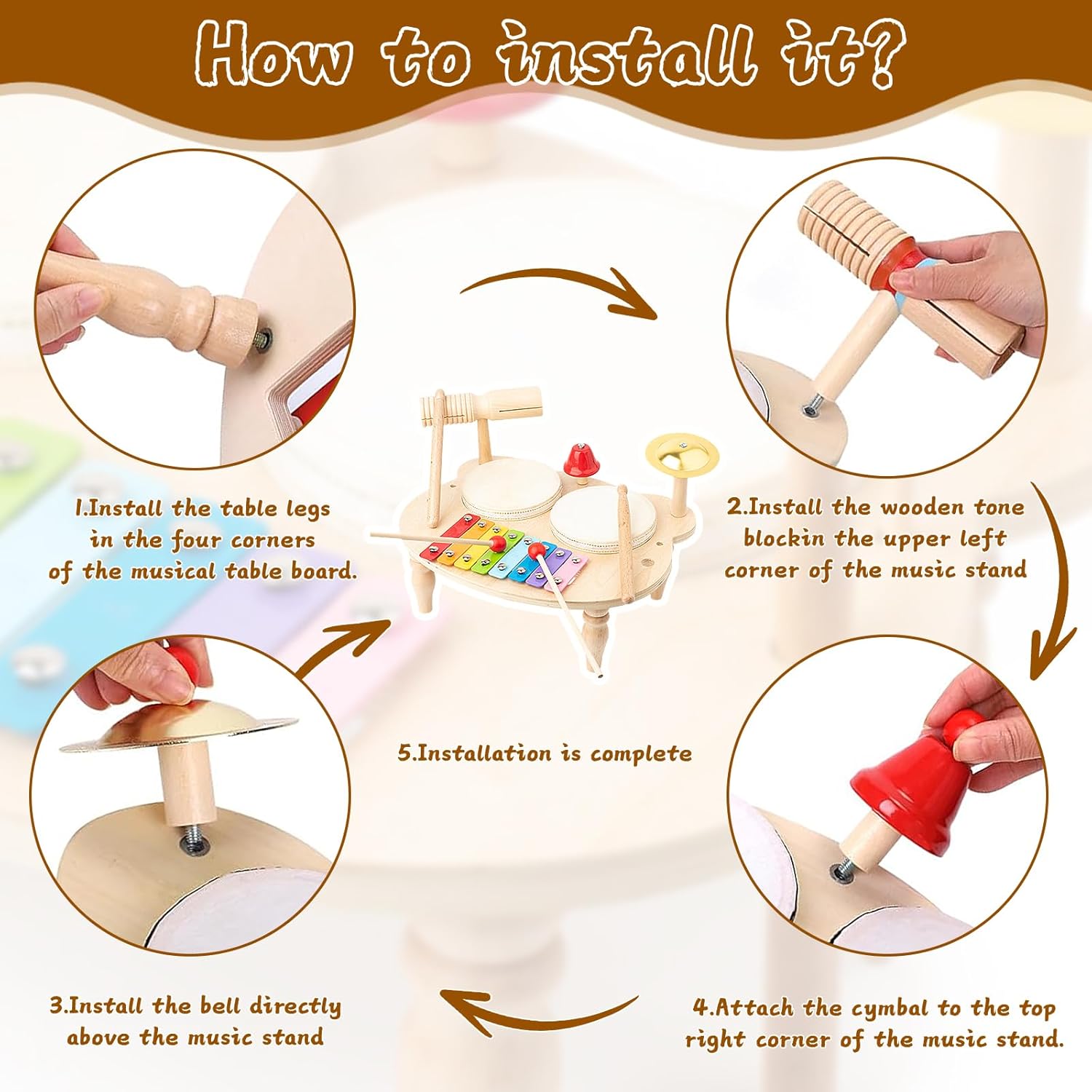 How to install it?

1.Install the table legs in the four corners of the musical table board.

2.Install the wooden tone blockin the upper left corner of the music stand

5.Installation is complete

3.Install the bell directly above the music stand

4.Attach the cymbal to the top right corner of the music stand.