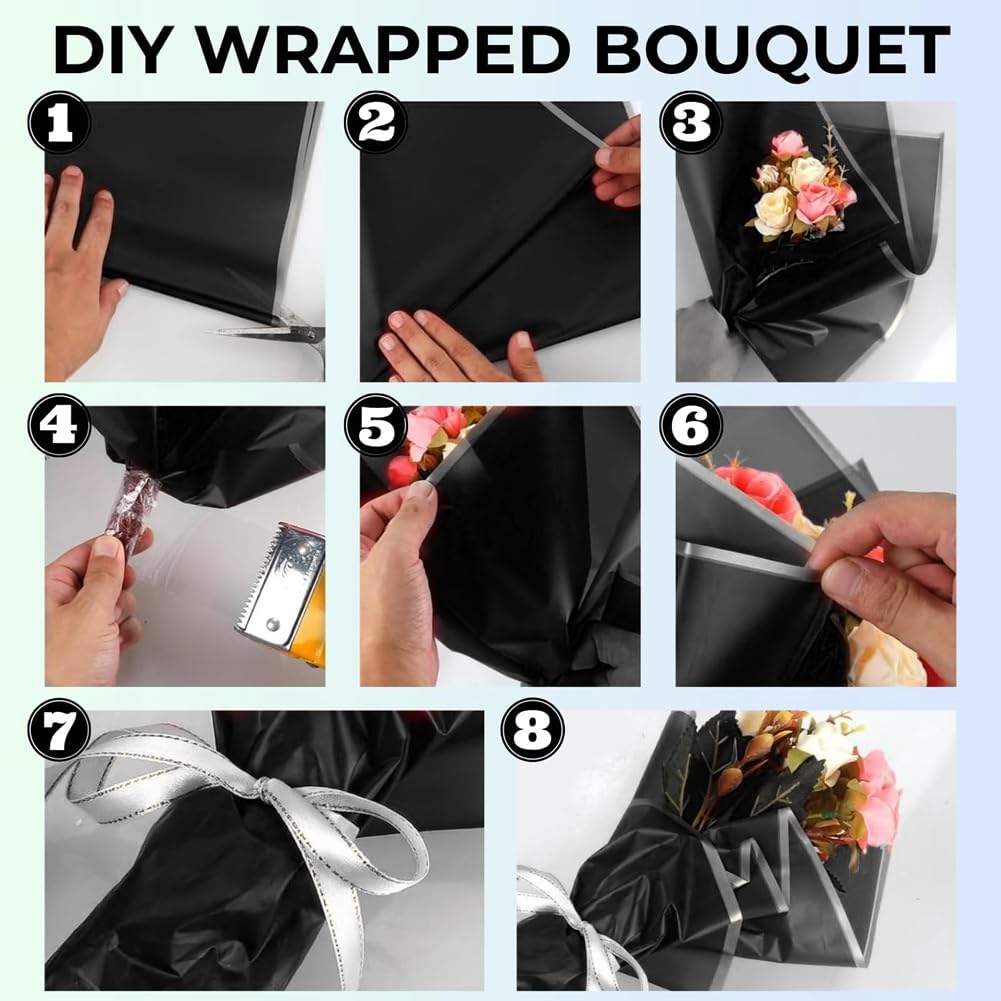 DIY WRAPPED BOUQUET

1

2

3

4

5

6

7

8